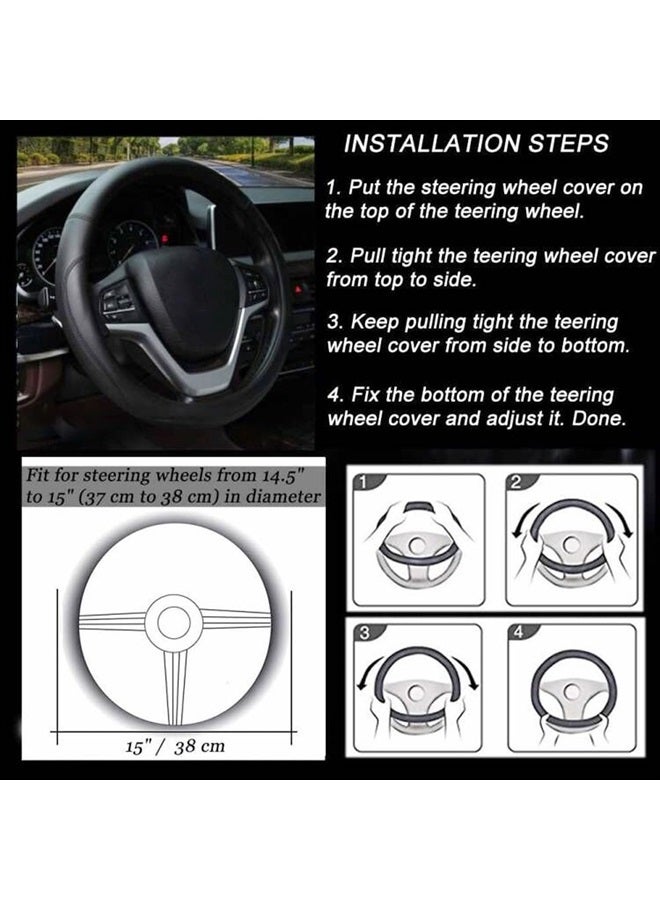 INSTALLATION STEPS

1. Put the steering wheel cover on the top of the teering wheel.

2. Pull tight the teering wheel cover from top to side.

3. Keep pulling tight the teering wheel cover from side to bottom.

4. Fix the bottom of the teering wheel cover and adjust it. Done.

Fit for steering wheels from 14.5" to 15" (37 cm to 38 cm) in diameter

15" / 38 cm

1

2

3

4