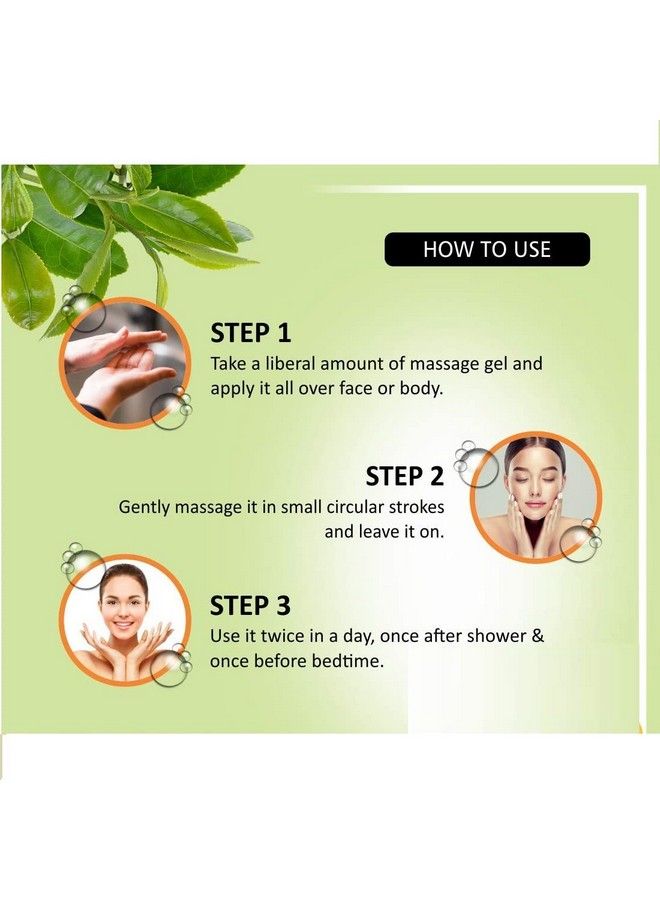 HOW TO USE

STEP 1
Take a liberal amount of massage gel and apply it all over face or body.

STEP 2
Gently massage it in small circular strokes and leave it on.

STEP 3
Use it twice in a day, once after shower & once before bedtime.