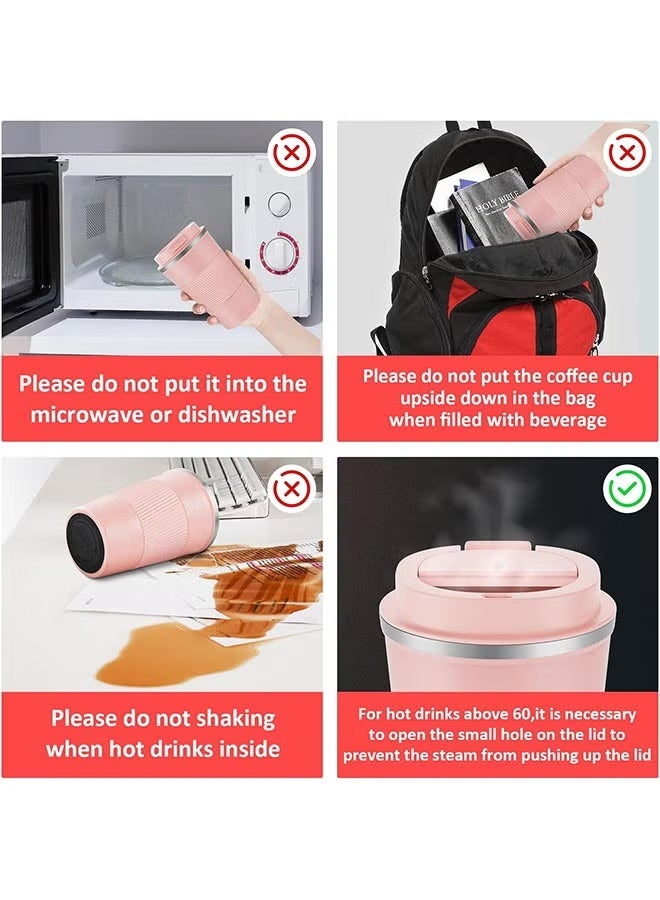 Please do not put it into the microwave or dishwasher

HOLY BIBLE

Please do not put the coffee cup upside down in the bag when filled with beverage

Please do not shaking when hot drinks inside

For hot drinks above 60,it is necessary to open the small hole on the lid to prevent the steam from pushing up the lid