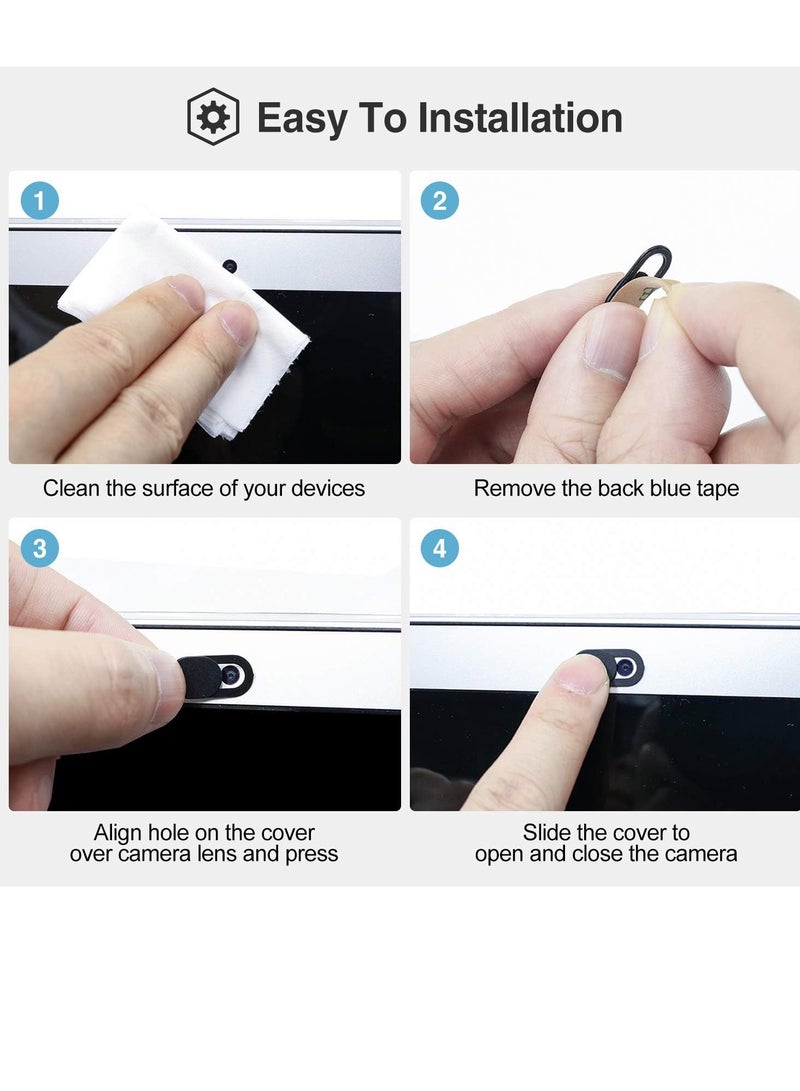 Easy To Installation

1

Clean the surface of your devices

2

Remove the back blue tape

3

Align hole on the cover over camera lens and press

4

Slide the cover to open and close the camera