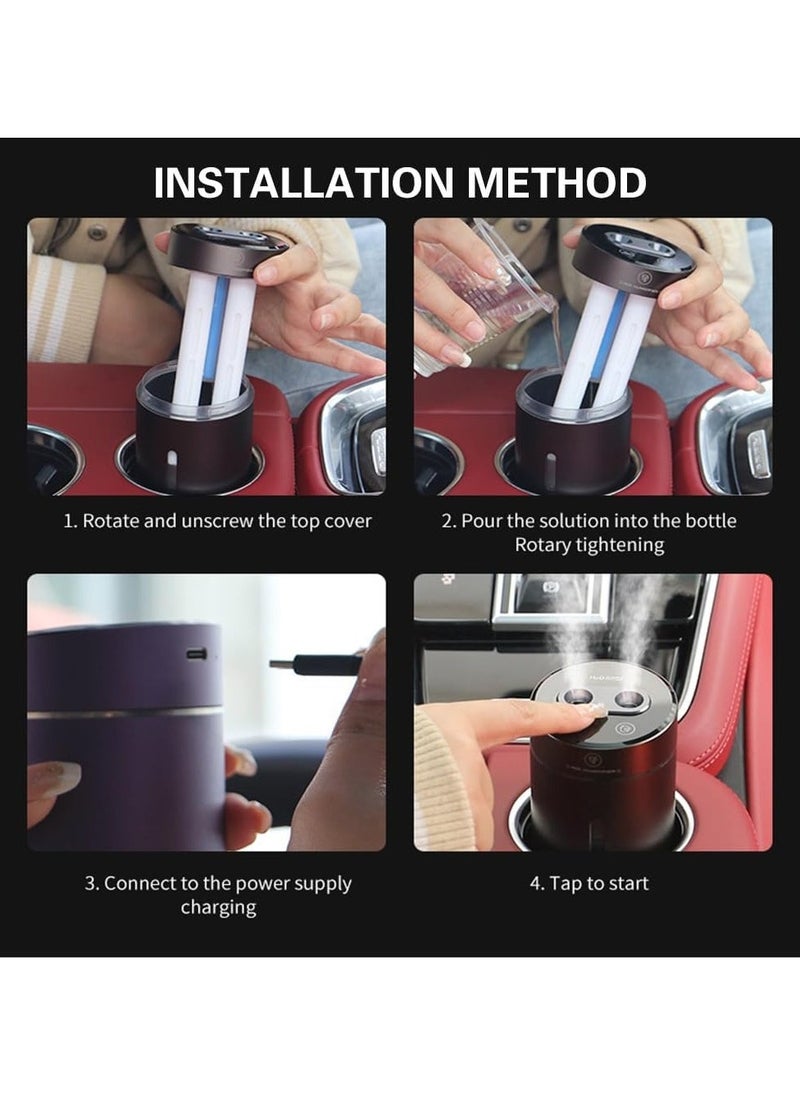 INSTALLATION METHOD

1. Rotate and unscrew the top cover

2. Pour the solution into the bottle
Rotary tightening

3. Connect to the power supply
charging

4. Tap to start