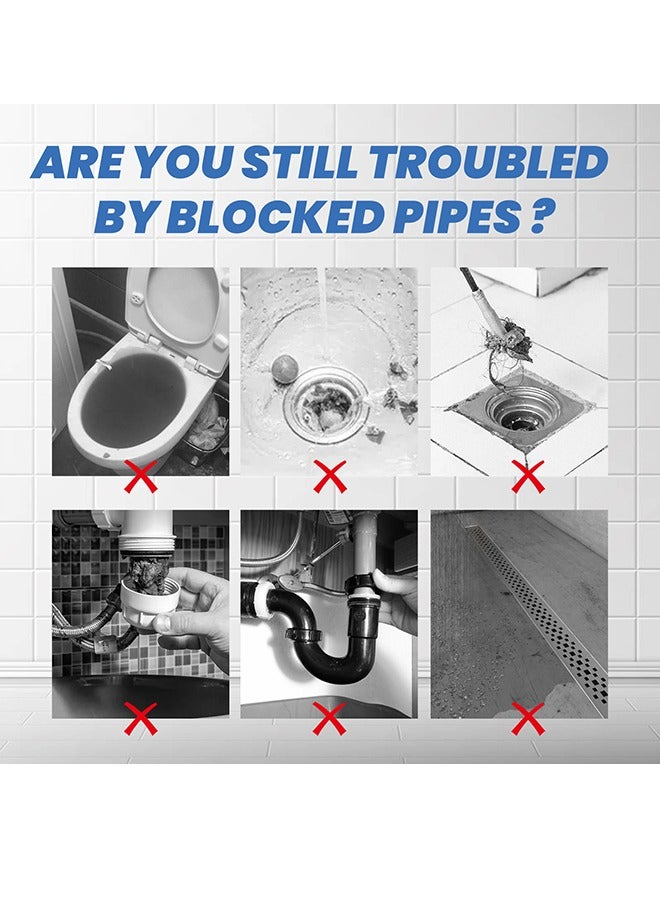 ARE YOU STILL TROUBLED BY BLOCKED PIPES ?