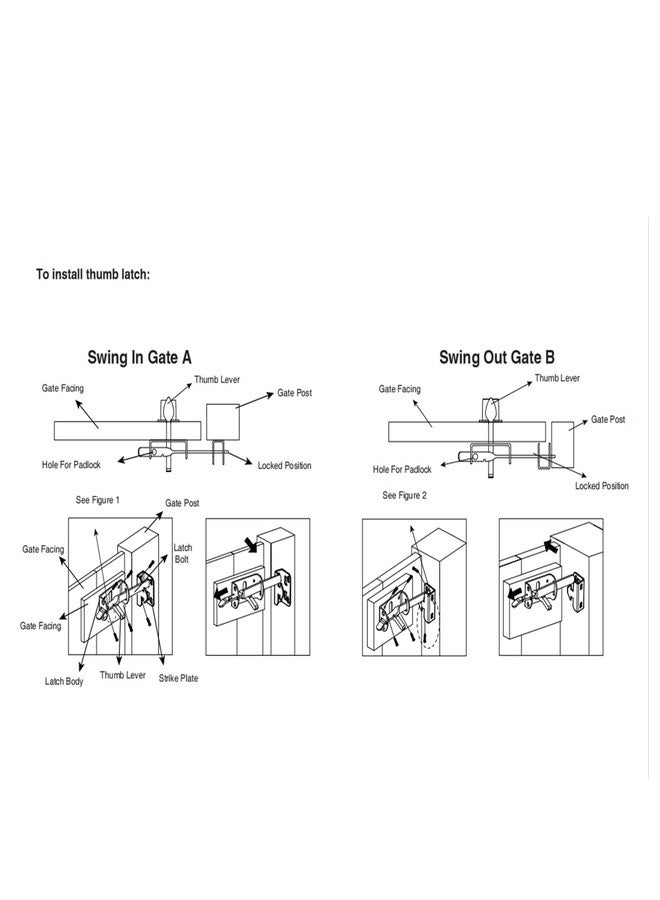 To install thumb latch:

Swing In Gate A

Gate Facing
Thumb Lever
Gate Post
Hole For Padlock
Locked Position

See Figure 1
Gate Post
Gate Facing
Latch Bolt
Gate Facing
Latch Body
Thumb Lever
Strike Plate

Swing Out Gate B

Gate Facing
Thumb Lever
Gate Post
Hole For Padlock
Locked Position

See Figure 2