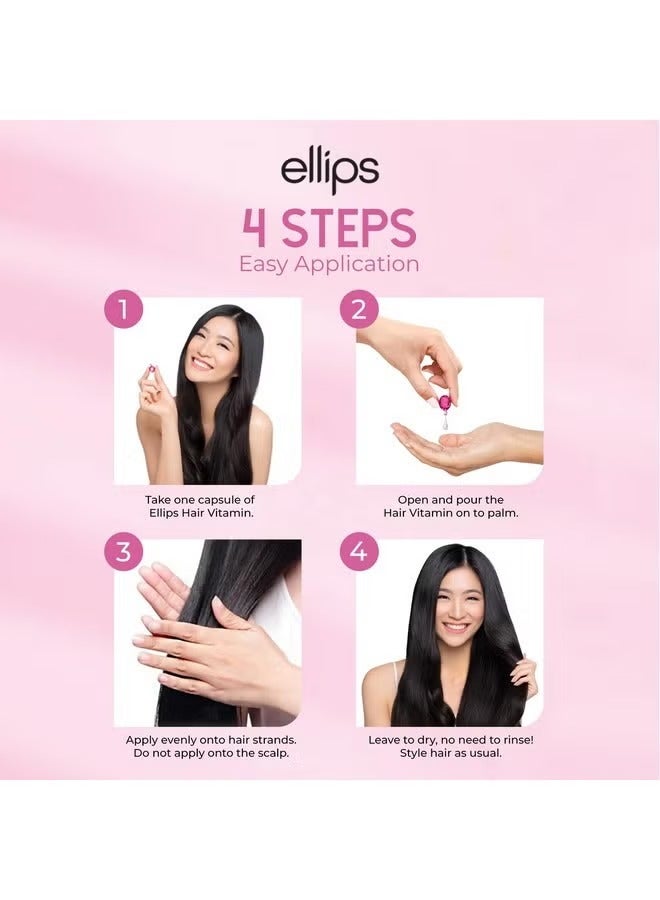 ellips

4 STEPS
Easy Application

1
Take one capsule of Ellips Hair Vitamin.

2
Open and pour the Hair Vitamin on to palm.

3
Apply evenly onto hair strands. Do not apply onto the scalp.

4
Leave to dry, no need to rinse! Style hair as usual.