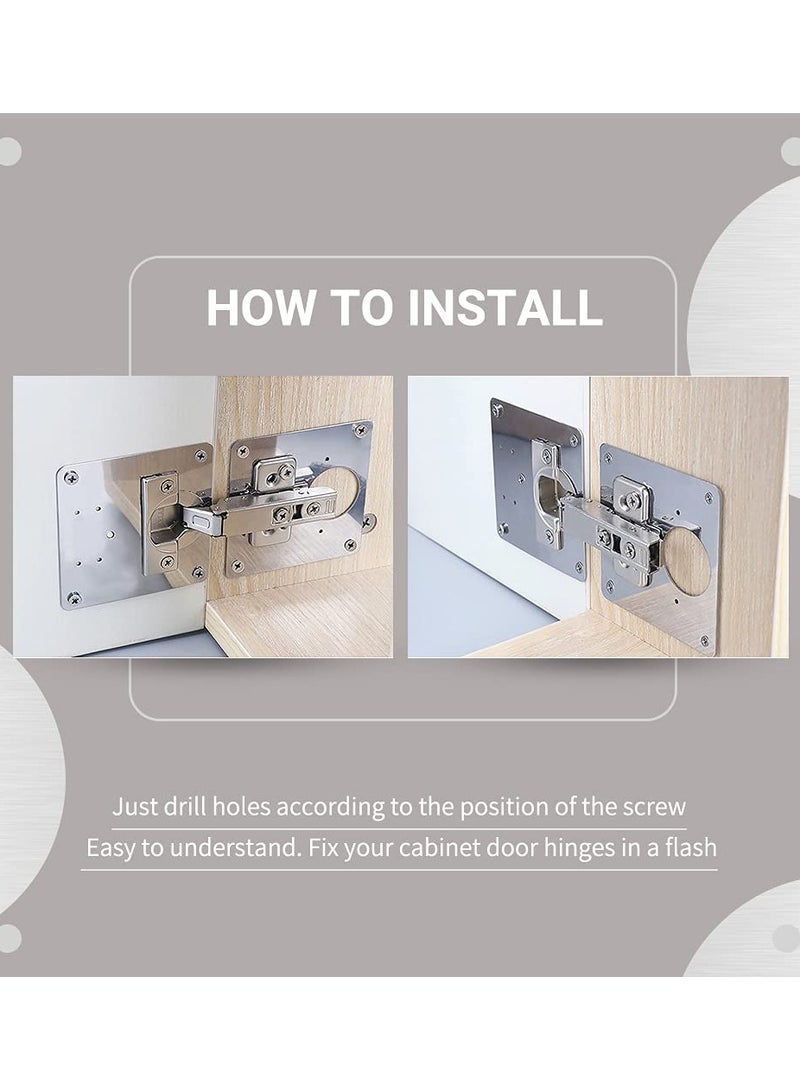 HOW TO INSTALL

Just drill holes according to the position of the screw
Easy to understand. Fix your cabinet door hinges in a flash