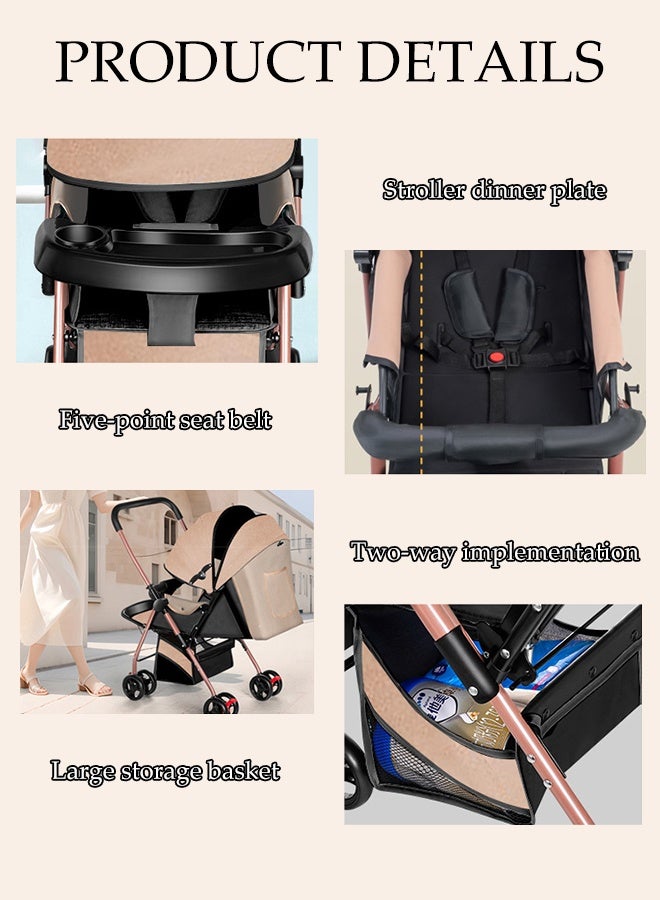 PRODUCT DETAILS

Stroller dinner plate

Five-point seat belt

Two-way implementation

Large storage basket