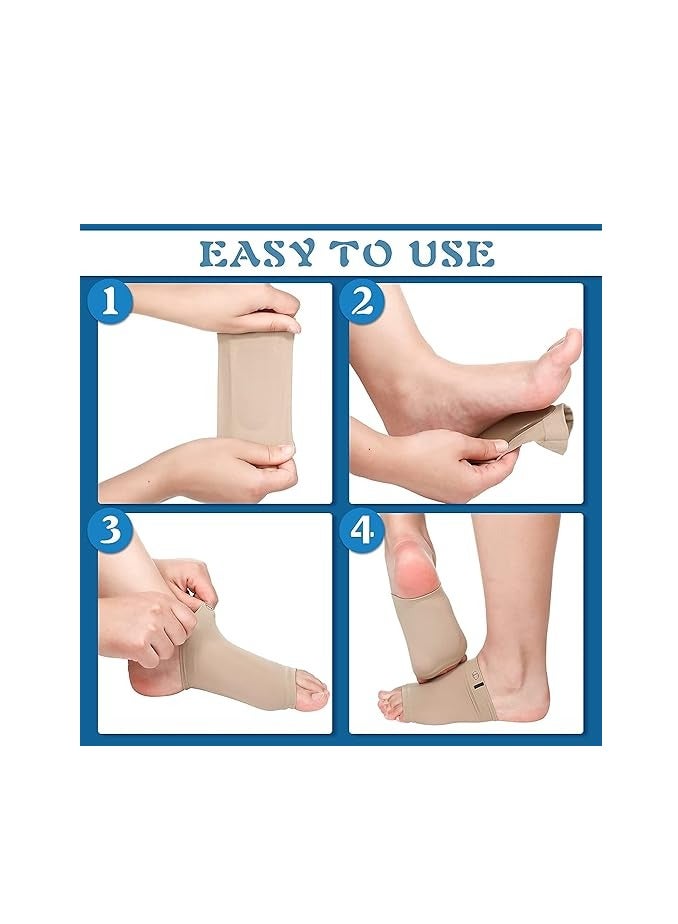 EASY TO USE

1

2

3

4