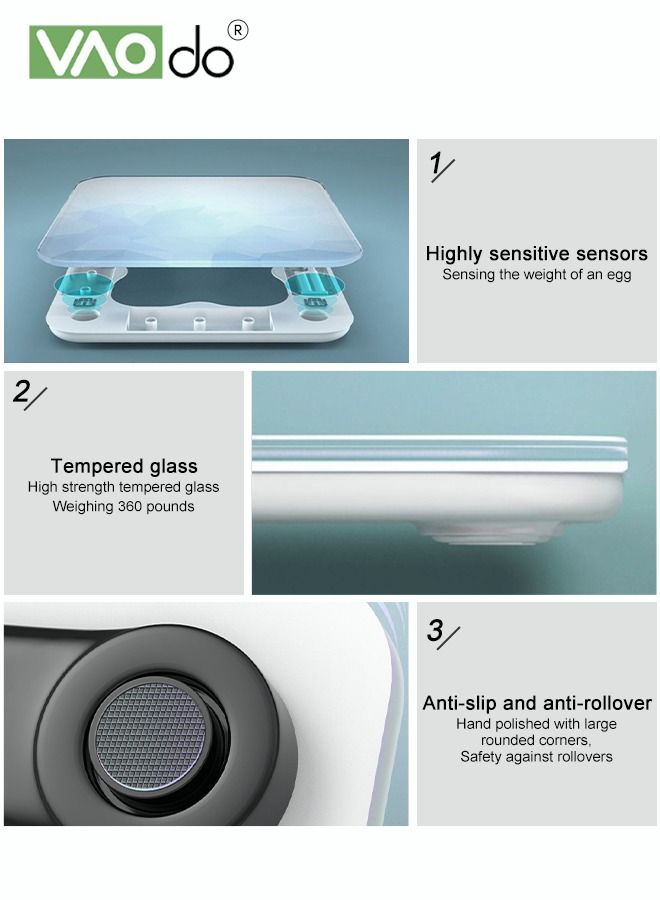 VAOdo®

1/

Highly sensitive sensors
Sensing the weight of an egg

2/

Tempered glass
High strength tempered glass
Weighing 360 pounds

3/

Anti-slip and anti-rollover
Hand polished with large rounded corners,
Safety against rollovers