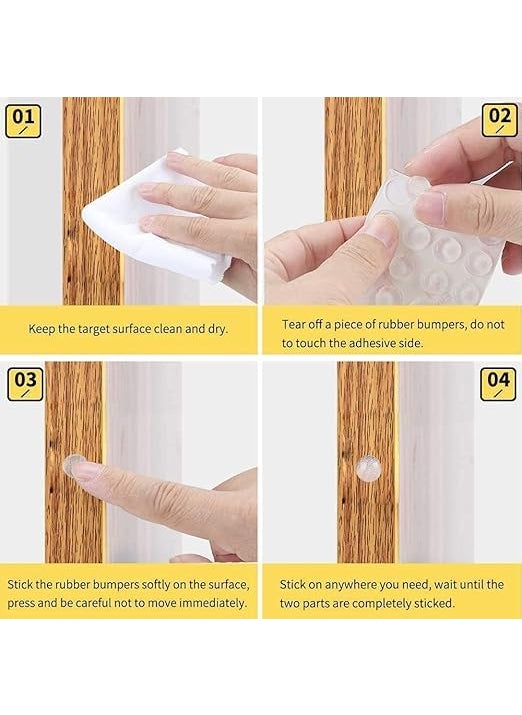 01

Keep the target surface clean and dry.

02

Tear off a piece of rubber bumpers, do not to touch the adhesive side.

03

Stick the rubber bumpers softly on the surface, press and be careful not to move immediately.

04

Stick on anywhere you need, wait until the two parts are completely sticked.