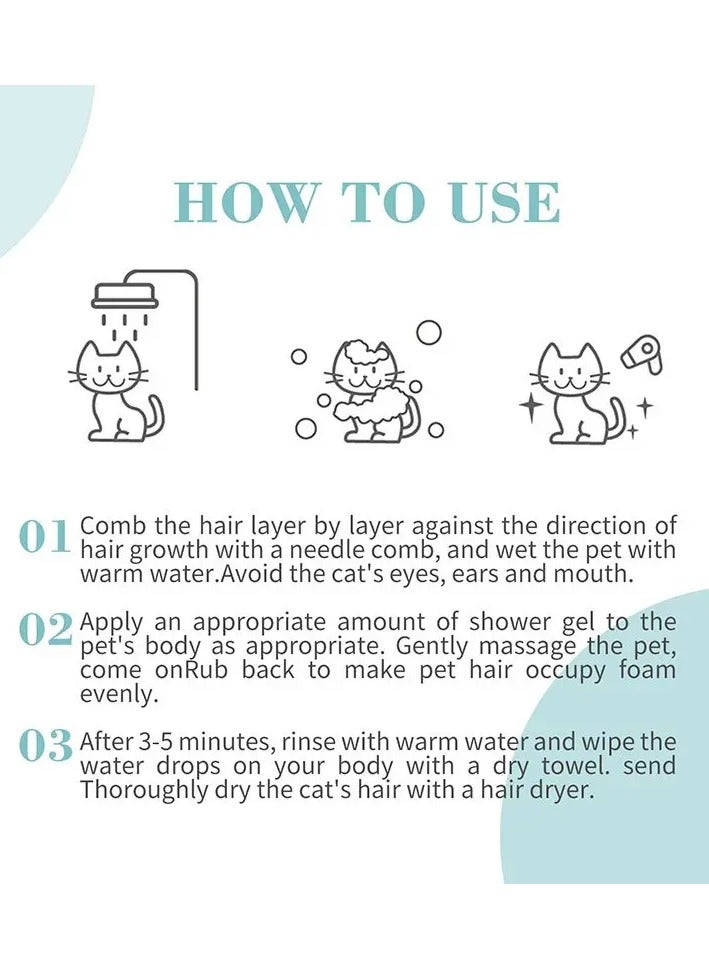 HOW TO USE

01 Comb the hair layer by layer against the direction of hair growth with a needle comb, and wet the pet with warm water.Avoid the cat's eyes, ears and mouth.

02 Apply an appropriate amount of shower gel to the pet's body as appropriate. Gently massage the pet, come onRub back to make pet hair occupy foam evenly.

03 After 3-5 minutes, rinse with warm water and wipe the water drops on your body with a dry towel. send Thoroughly dry the cat's hair with a hair dryer.