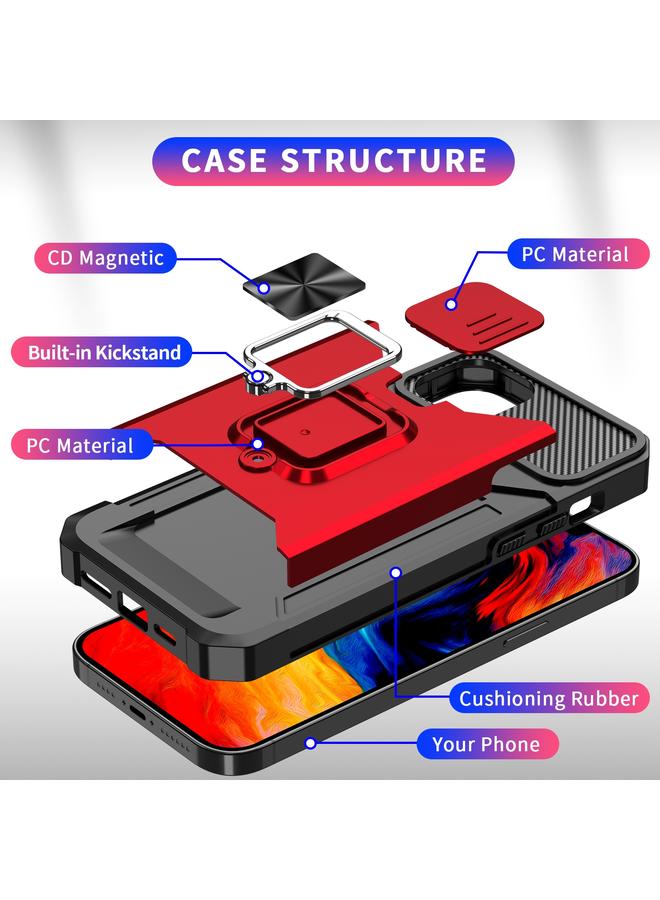 CASE STRUCTURE

CD Magnetic

PC Material

Built-in Kickstand

PC Material

Cushioning Rubber

Your Phone