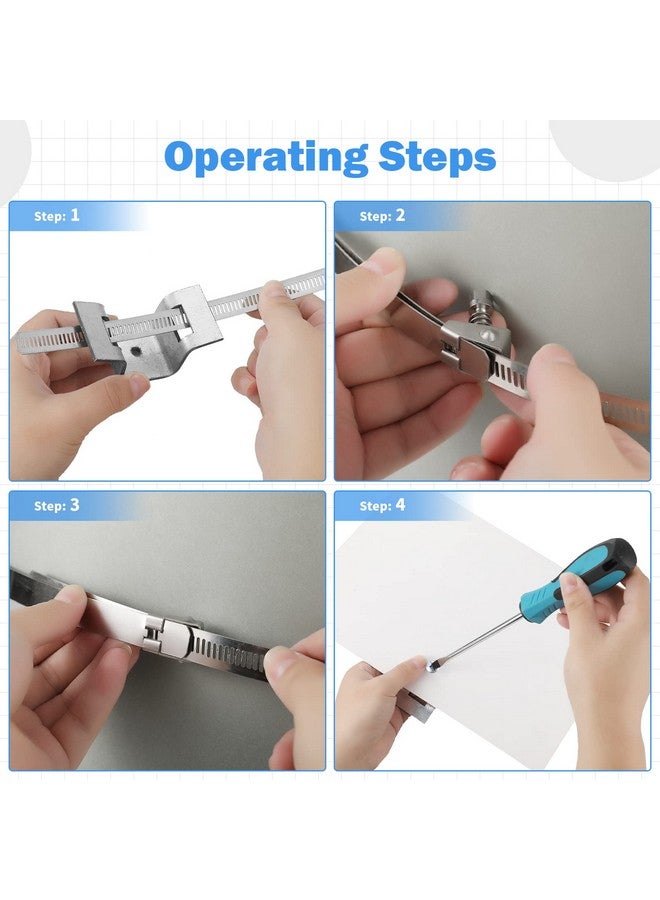 Operating Steps

Step: 1

Step: 2

Step: 3

Step: 4