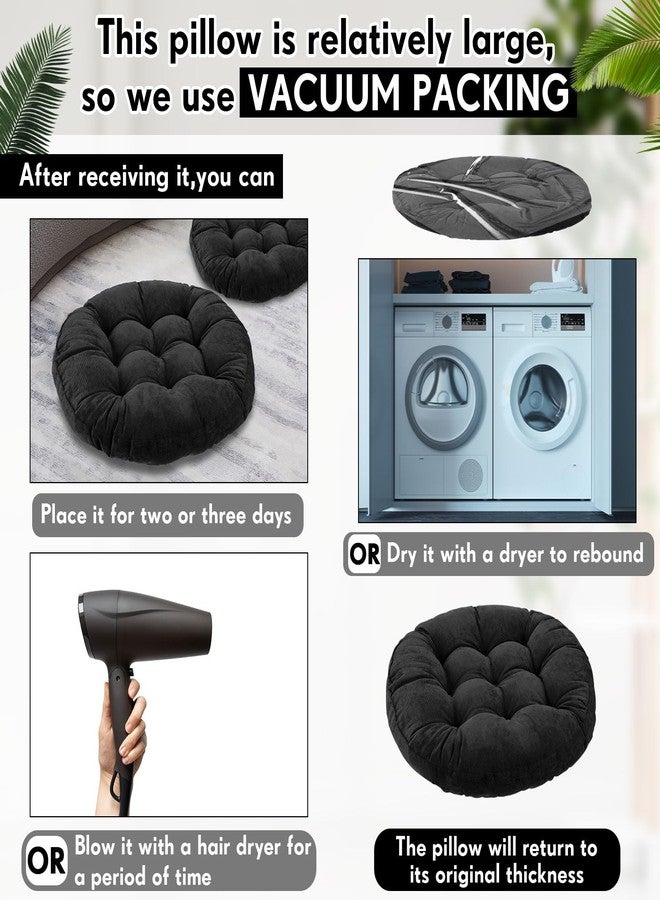 This pillow is relatively large, so we use VACUUM PACKING

After receiving it,you can

Place it for two or three days

OR Dry it with a dryer to rebound

OR Blow it with a hair dryer for a period of time

The pillow will return to its original thickness