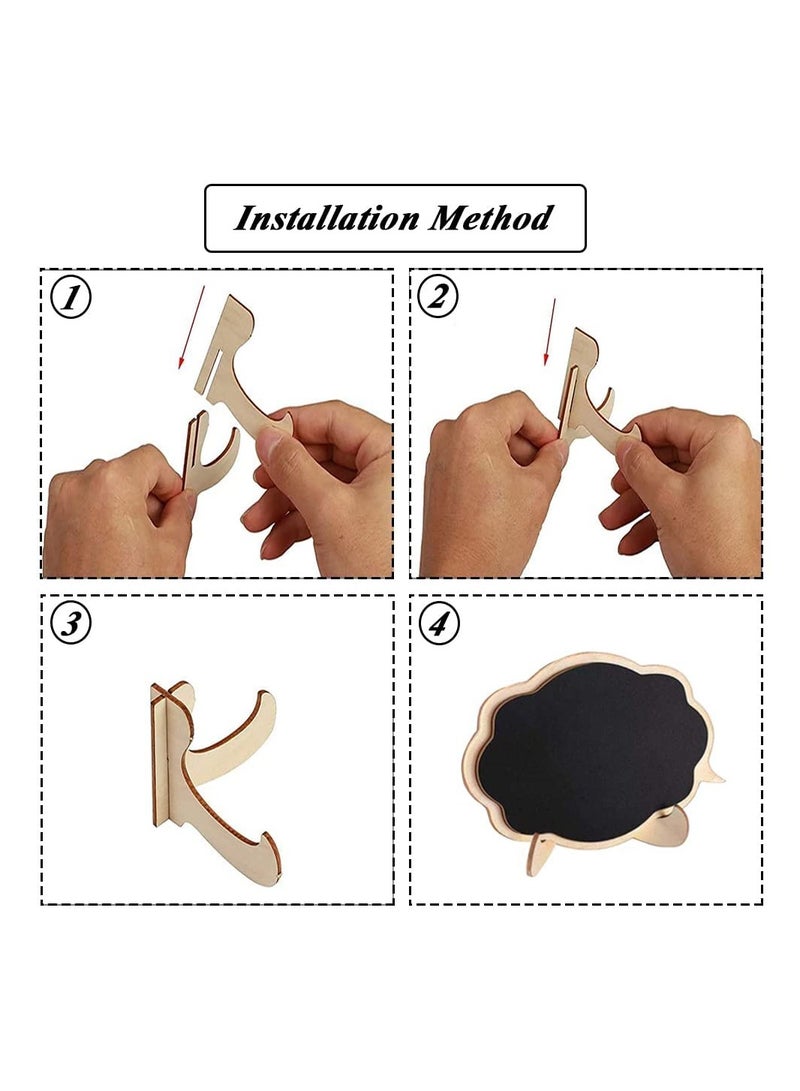 Installation Method

1

2

3

4