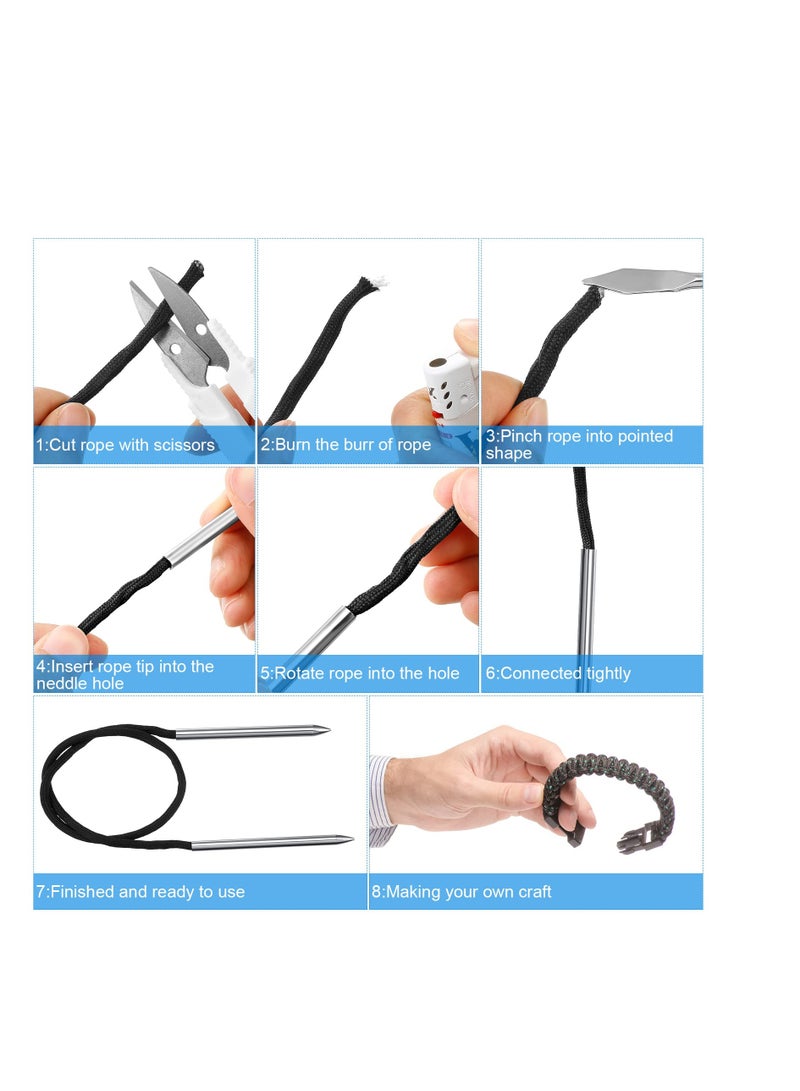 1:Cut rope with scissors

2:Burn the burr of rope

3:Pinch rope into pointed shape

4:Insert rope tip into the neddle hole

5:Rotate rope into the hole

6:Connected tightly

7:Finished and ready to use

8:Making your own craft