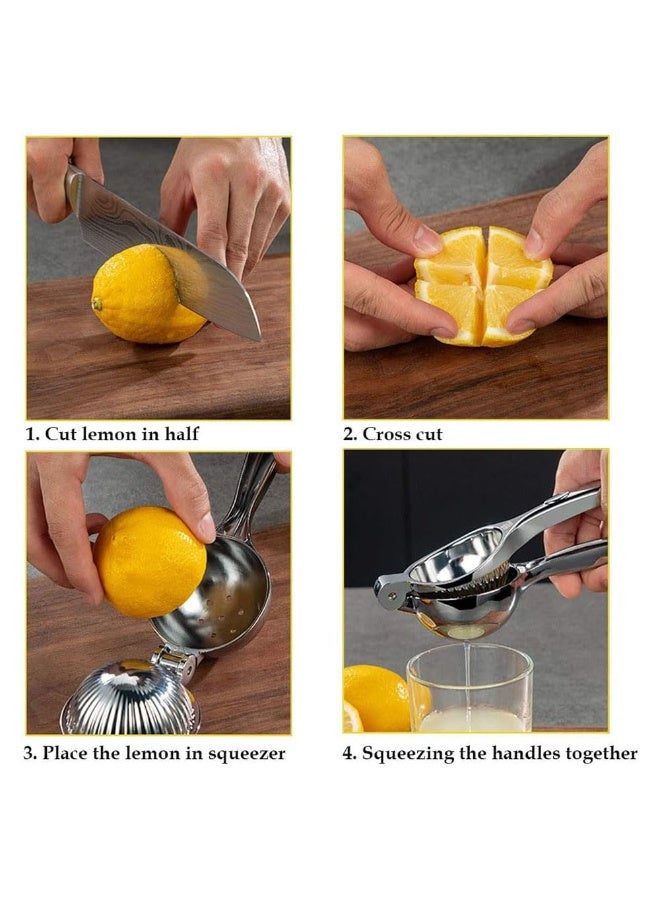 1. Cut lemon in half

2. Cross cut

3. Place the lemon in squeezer

4. Squeezing the handles together