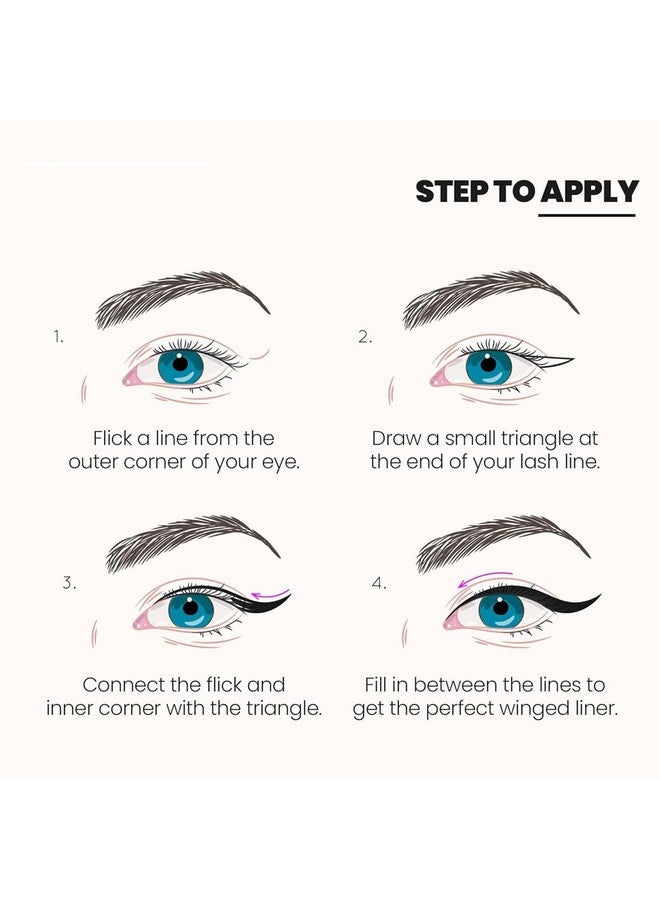 STEP TO APPLY

1.

Flick a line from the outer corner of your eye.

2.

Draw a small triangle at the end of your lash line.

3.

Connect the flick and inner corner with the triangle.

4.

Fill in between the lines to get the perfect winged liner.