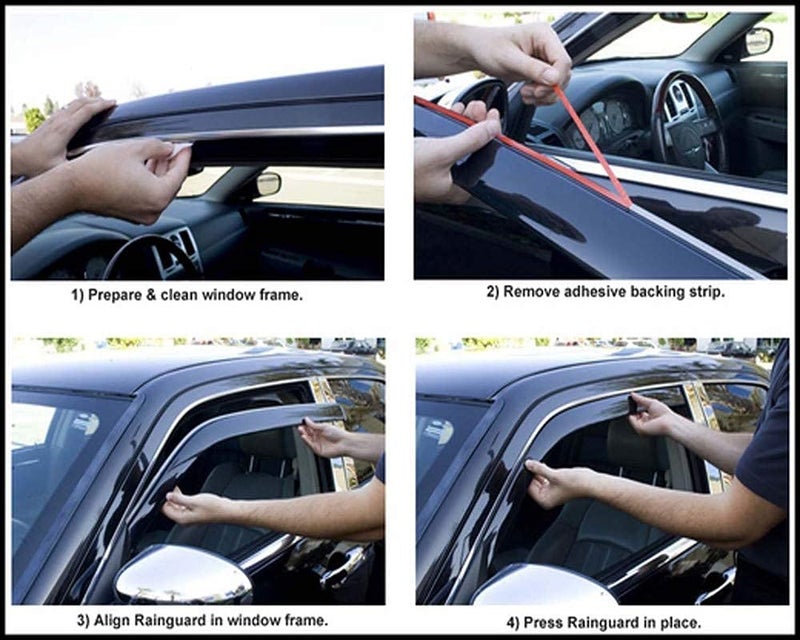 1) Prepare & clean window frame.

2) Remove adhesive backing strip.

3) Align Rainguard in window frame.

4) Press Rainguard in place.