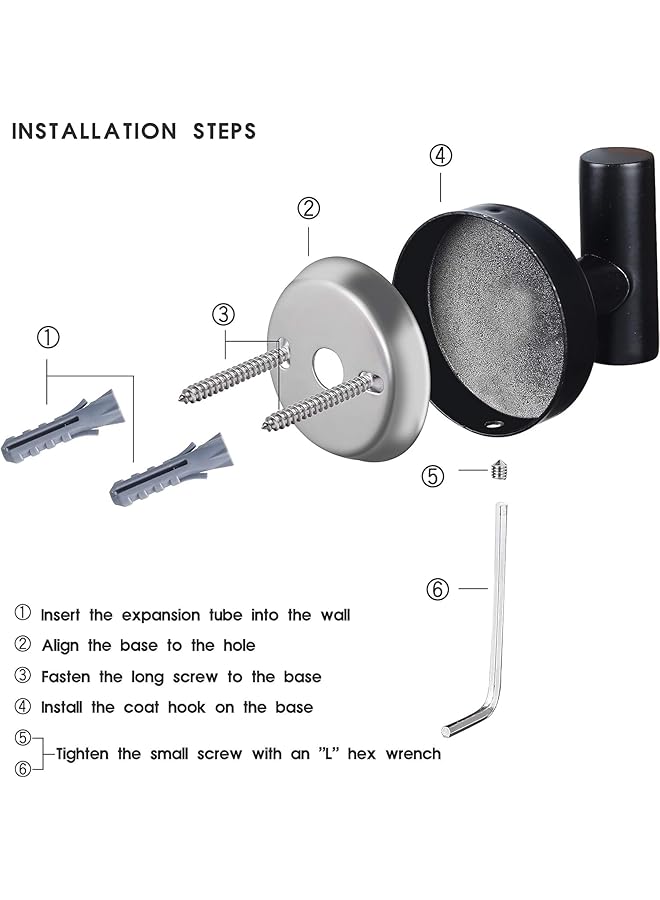 INSTALLATION STEPS

④

②

③

①

⑤

⑥

① Insert the expansion tube into the wall
② Align the base to the hole
③ Fasten the long screw to the base
④ Install the coat hook on the base
⑤
⑥ Tighten the small screw with an "L" hex wrench