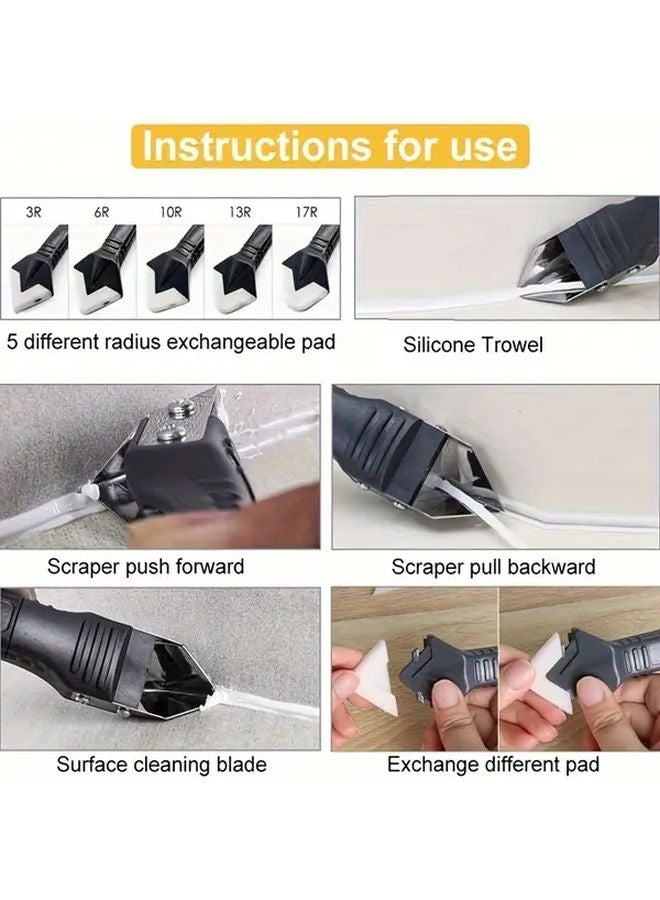 Instructions for use

3R 6R 10R 13R 17R

5 different radius exchangeable pad

Silicone Trowel

Scraper push forward

Scraper pull backward

Surface cleaning blade

Exchange different pad