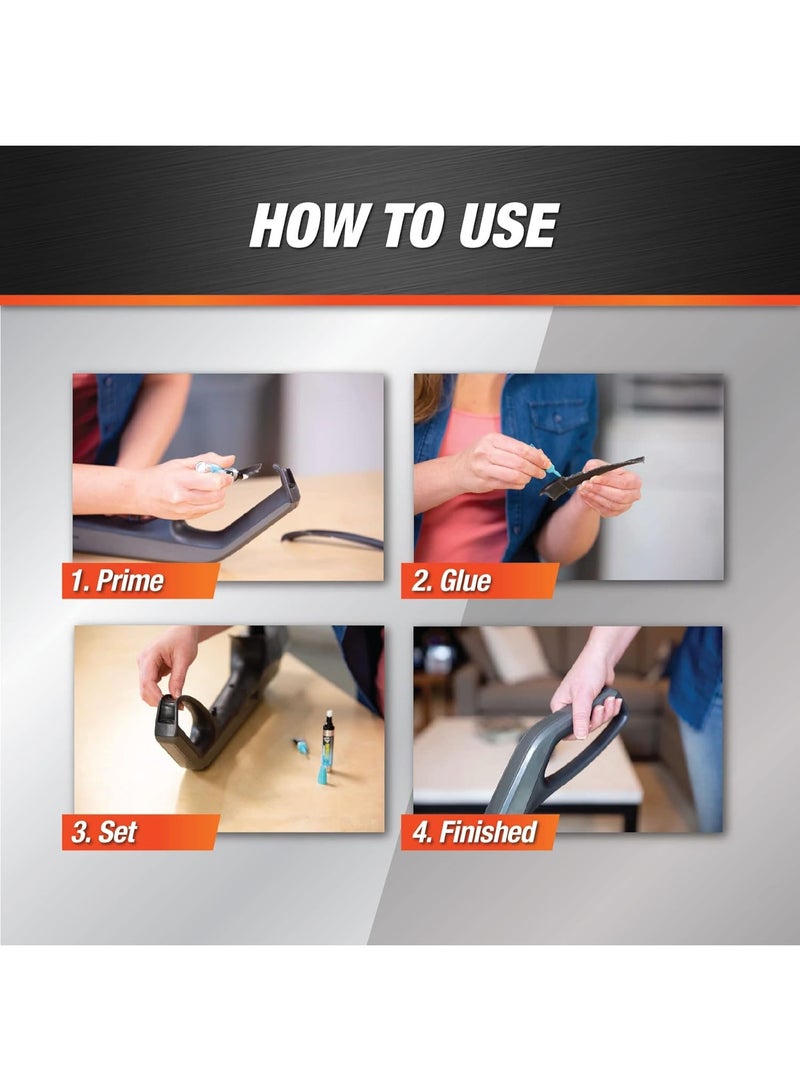 HOW TO USE

1. Prime

2. Glue

3. Set

4. Finished