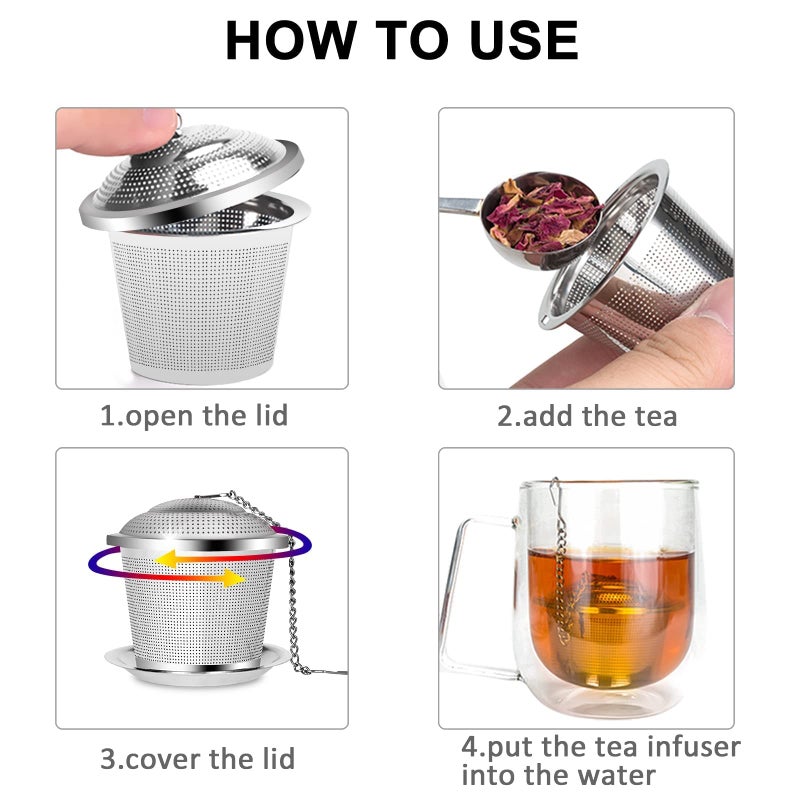 HOW TO USE

1.open the lid

2.add the tea

3.cover the lid

4.put the tea infuser into the water