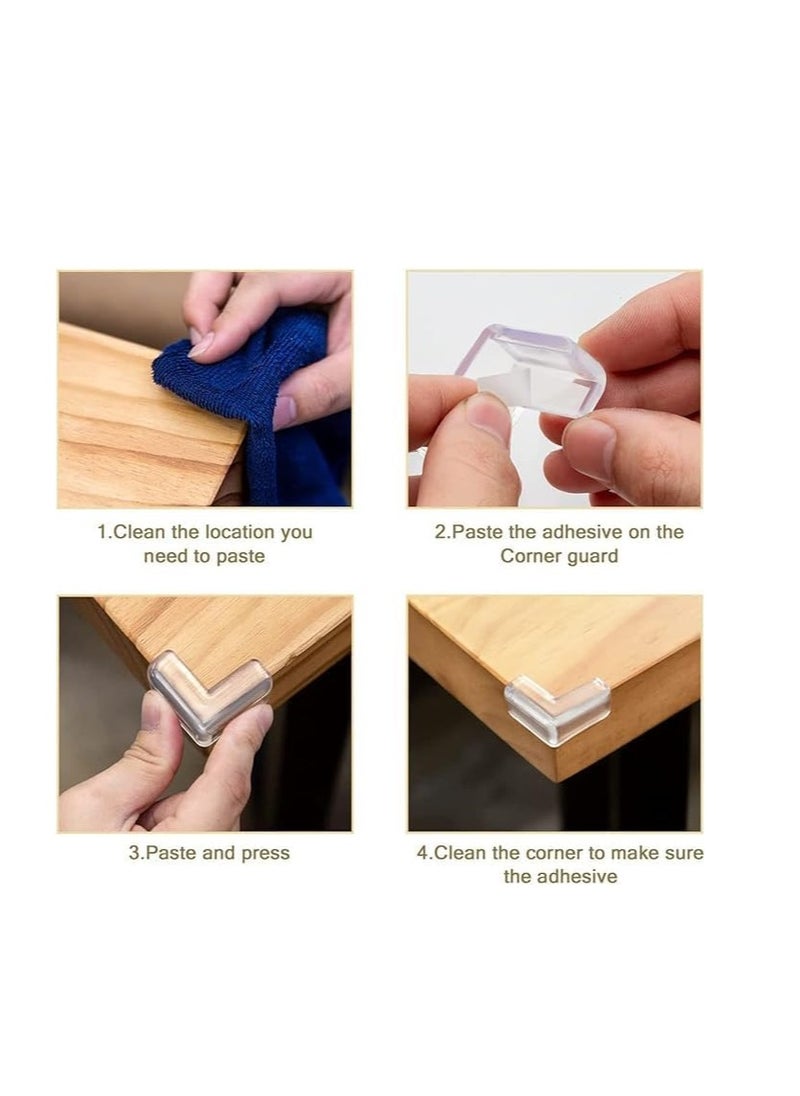 1.Clean the location you need to paste

2.Paste the adhesive on the Corner guard

3.Paste and press

4.Clean the corner to make sure the adhesive