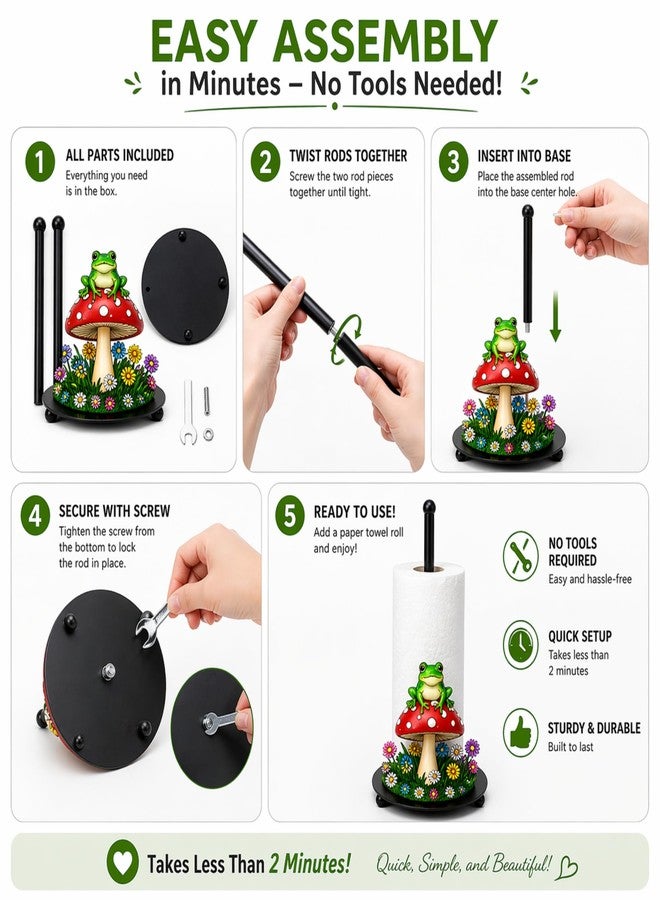 EASY ASSEMBLY
in Minutes – No Tools Needed!

1 ALL PARTS INCLUDED
Everything you need is in the box.

2 TWIST RODS TOGETHER
Screw the two rod pieces together until tight.

3 INSERT INTO BASE
Place the assembled rod into the base center hole.

4 SECURE WITH SCREW
Tighten the screw from the bottom to lock the rod in place.

5 READY TO USE!
Add a paper towel roll and enjoy!

NO TOOLS REQUIRED
Easy and hassle-free

QUICK SETUP
Takes less than 2 minutes

STURDY & DURABLE
Built to last

Takes Less Than 2 Minutes! Quick, Simple, and Beautiful!