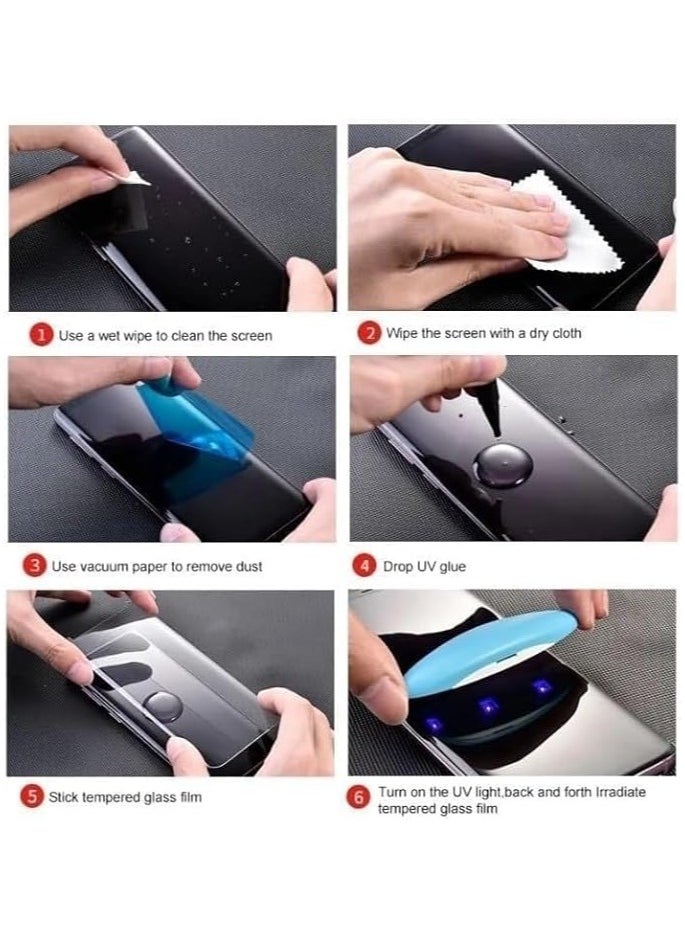 1 Use a wet wipe to clean the screen

2 Wipe the screen with a dry cloth

3 Use vacuum paper to remove dust

4 Drop UV glue

5 Stick tempered glass film

6 Turn on the UV light,back and forth Irradiate tempered glass film