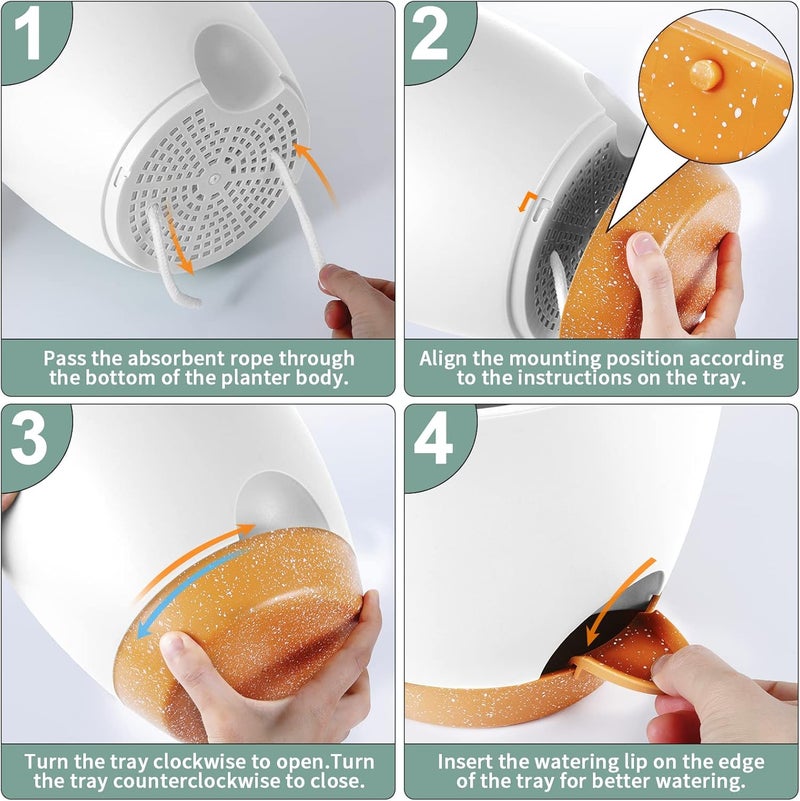 1

Pass the absorbent rope through the bottom of the planter body.

2

Align the mounting position according to the instructions on the tray.

3

Turn the tray clockwise to open.Turn the tray counterclockwise to close.

4

Insert the watering lip on the edge of the tray for better watering.