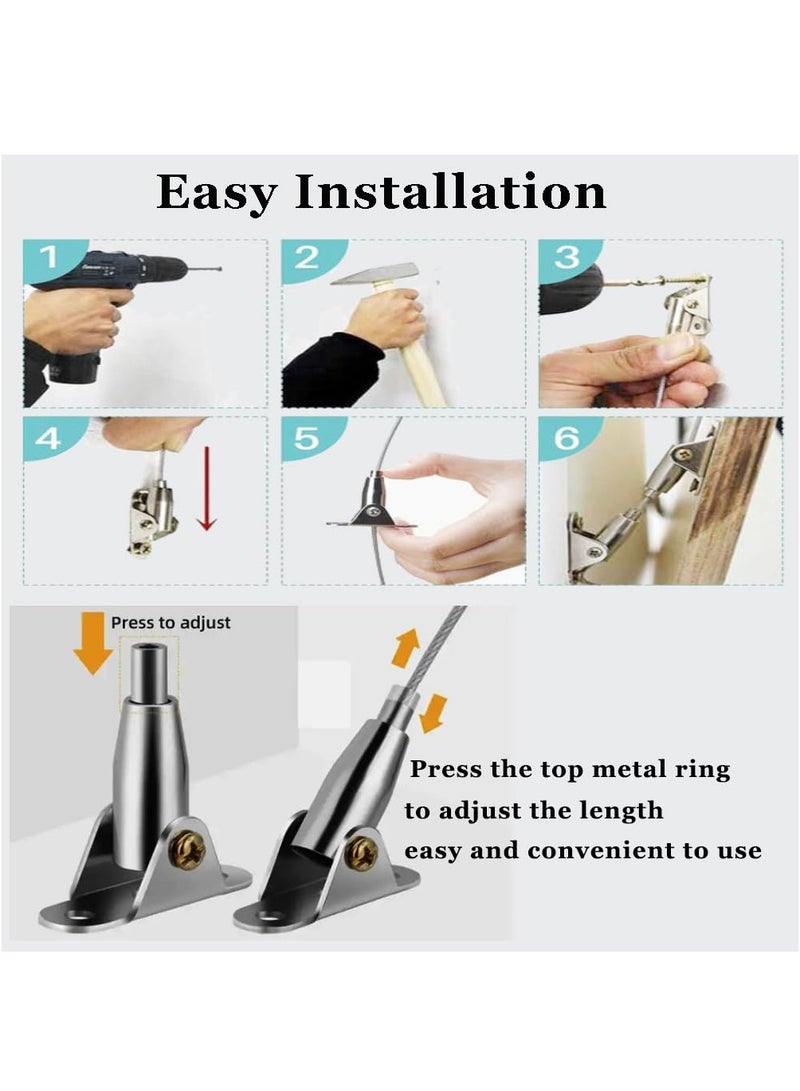 Easy Installation

1

2

3

4

5

6

Press to adjust

Press the top metal ring
to adjust the length
easy and convenient to use