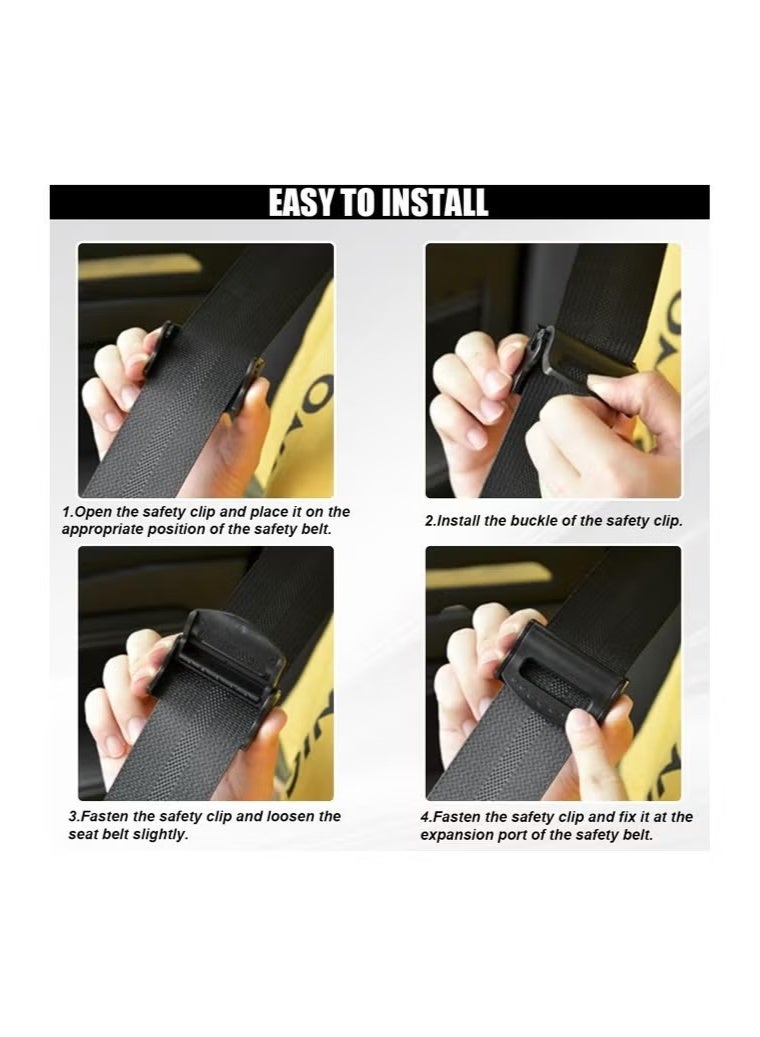 EASY TO INSTALL

1.Open the safety clip and place it on the appropriate position of the safety belt.

2.Install the buckle of the safety clip.

3.Fasten the safety clip and loosen the seat belt slightly.

4.Fasten the safety clip and fix it at the expansion port of the safety belt.