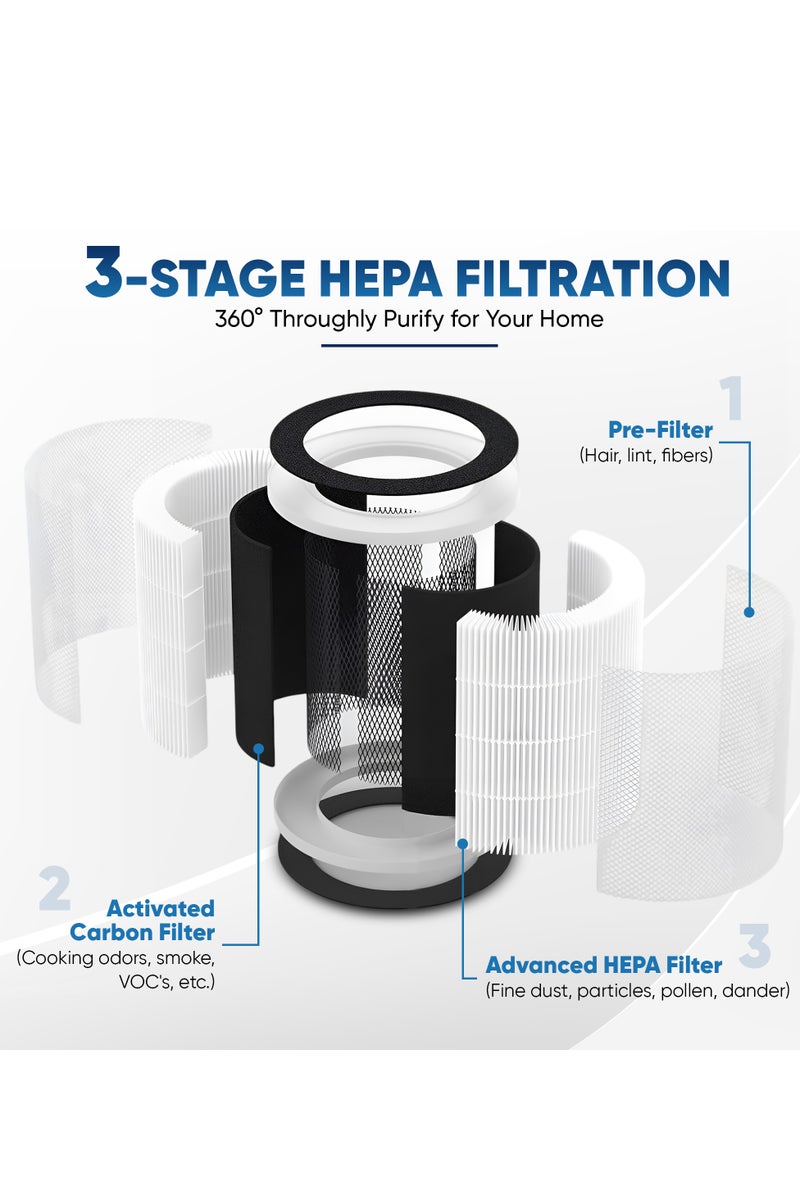 3-STAGE HEPA FILTRATION

360° Throughly Purify for Your Home

1

Pre-Filter
(Hair, lint, fibers)

2

Activated Carbon Filter
(Cooking odors, smoke, VOC's, etc.)

3

Advanced HEPA Filter
(Fine dust, particles, pollen, dander)