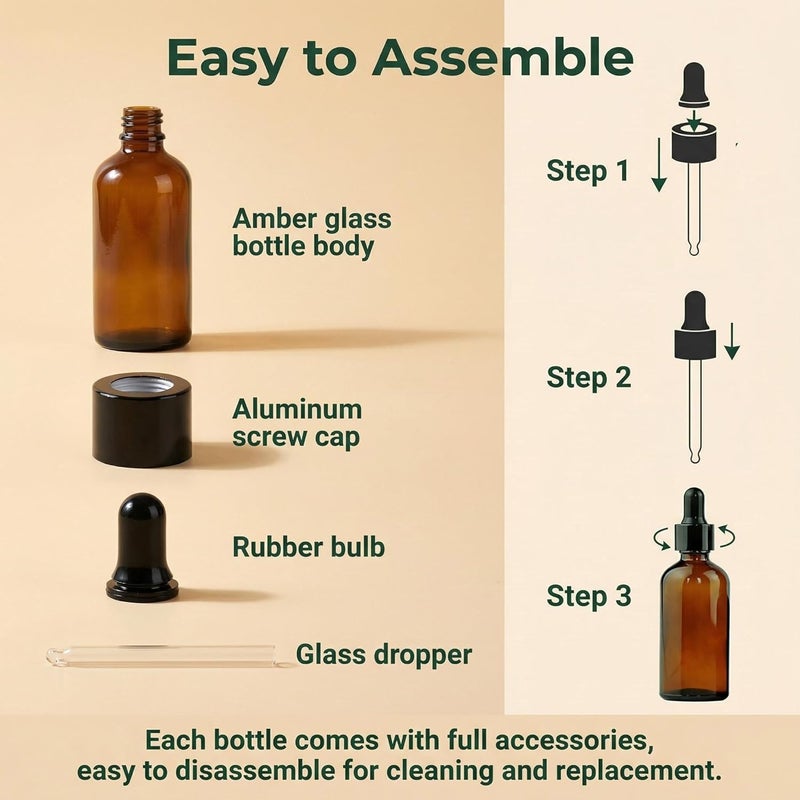 Easy to Assemble

Amber glass bottle body

Aluminum screw cap

Rubber bulb

Glass dropper

Step 1

Step 2

Step 3

Each bottle comes with full accessories, easy to disassemble for cleaning and replacement.