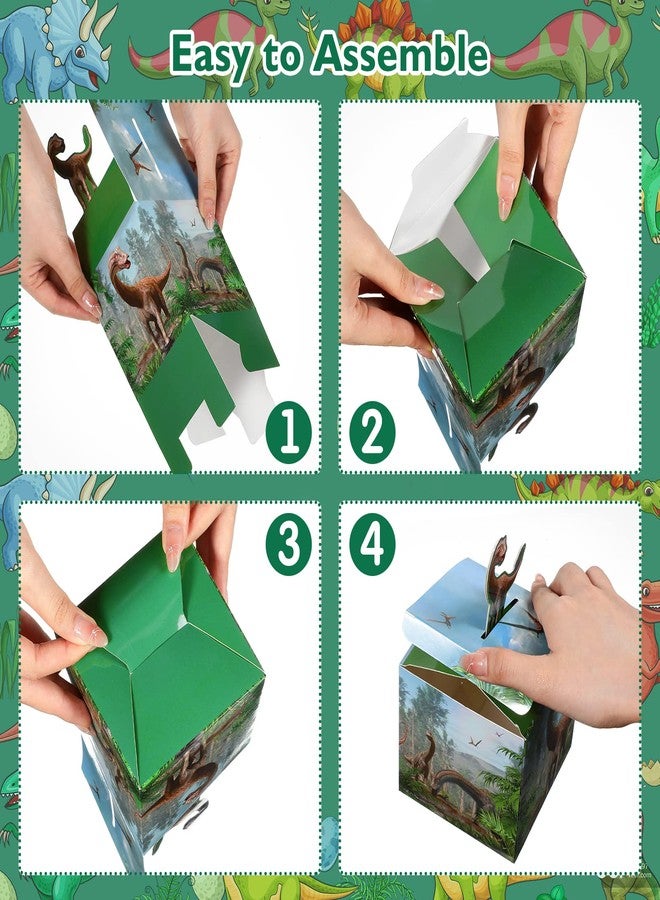 Easy to Assemble

1

2

3

4