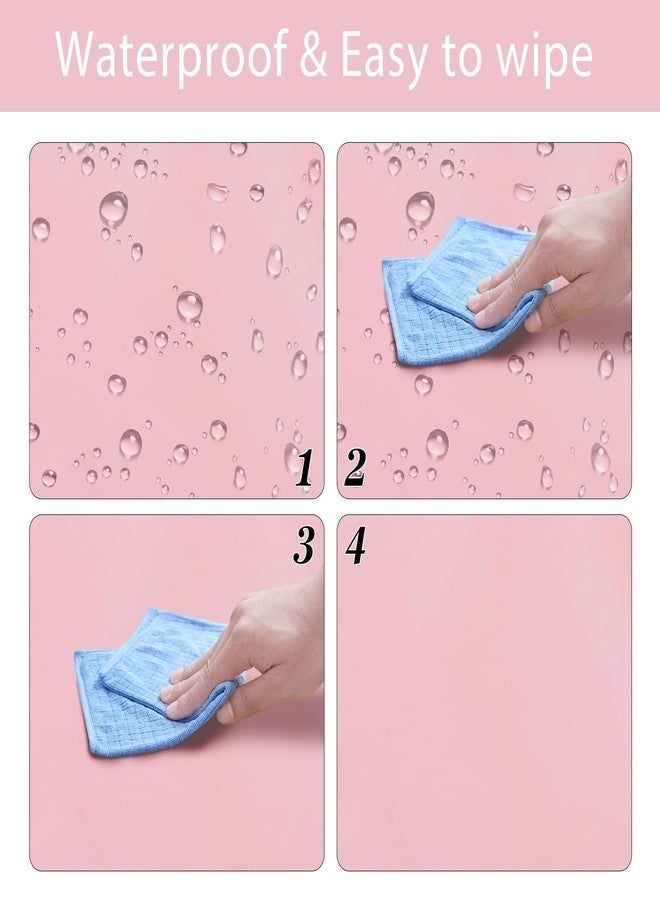 Waterproof & Easy to wipe

1

2

3

4