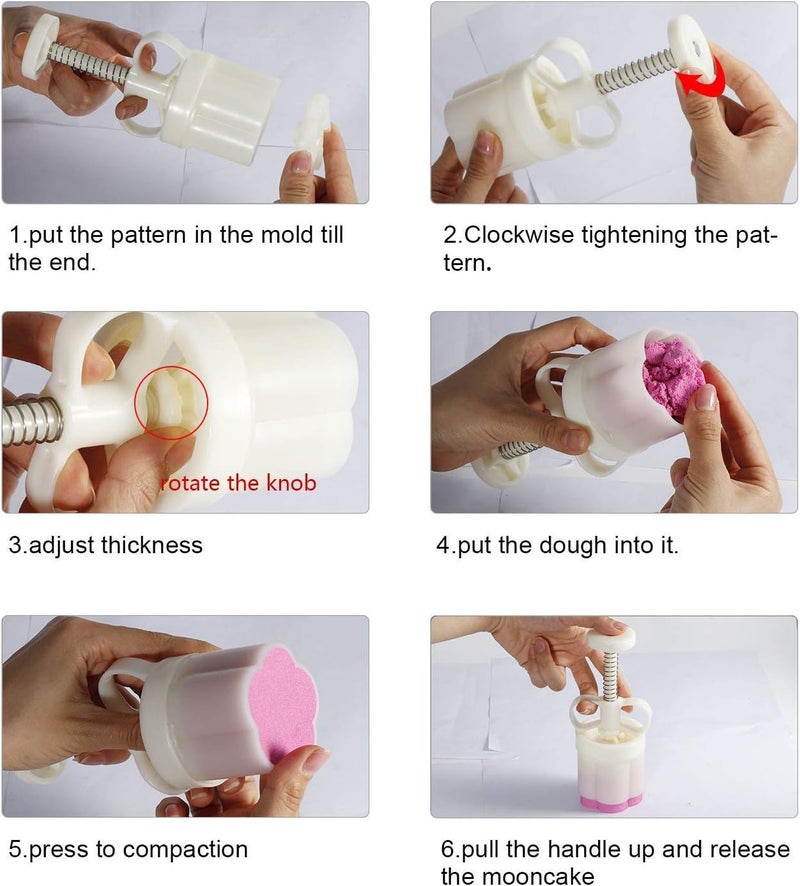 1.put the pattern in the mold till the end.

2.Clockwise tightening the pattern.

rotate the knob

3.adjust thickness

4.put the dough into it.

5.press to compaction

6.pull the handle up and release the mooncake