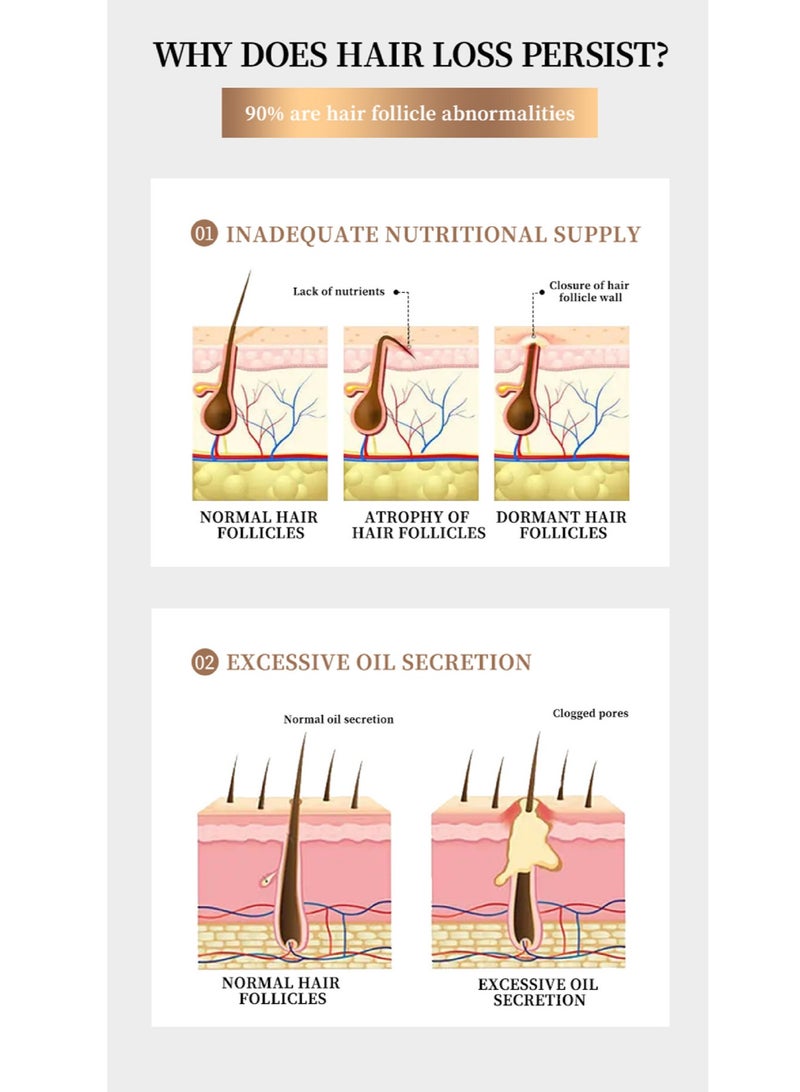 WHY DOES HAIR LOSS PERSIST?

90% are hair follicle abnormalities

01 INADEQUATE NUTRITIONAL SUPPLY

Lack of nutrients

Closure of hair follicle wall

NORMAL HAIR FOLLICLES

ATROPHY OF HAIR FOLLICLES

DORMANT HAIR FOLLICLES

02 EXCESSIVE OIL SECRETION

Normal oil secretion

Clogged pores

NORMAL HAIR FOLLICLES

EXCESSIVE OIL SECRETION