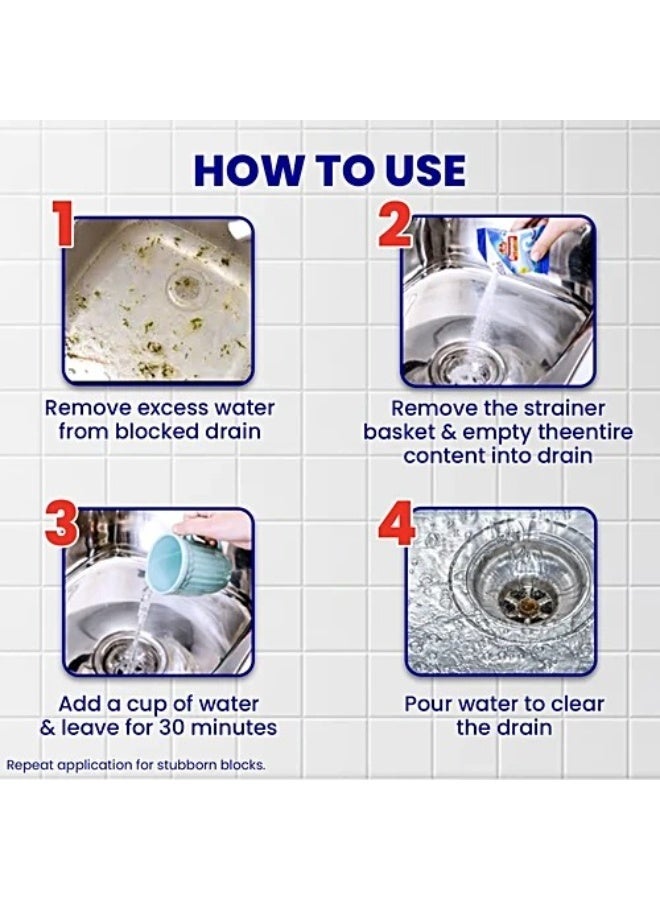 HOW TO USE

1

Remove excess water from blocked drain

2

Remove the strainer basket & empty theentire content into drain

3

Add a cup of water & leave for 30 minutes

4

Pour water to clear the drain

Repeat application for stubborn blocks.