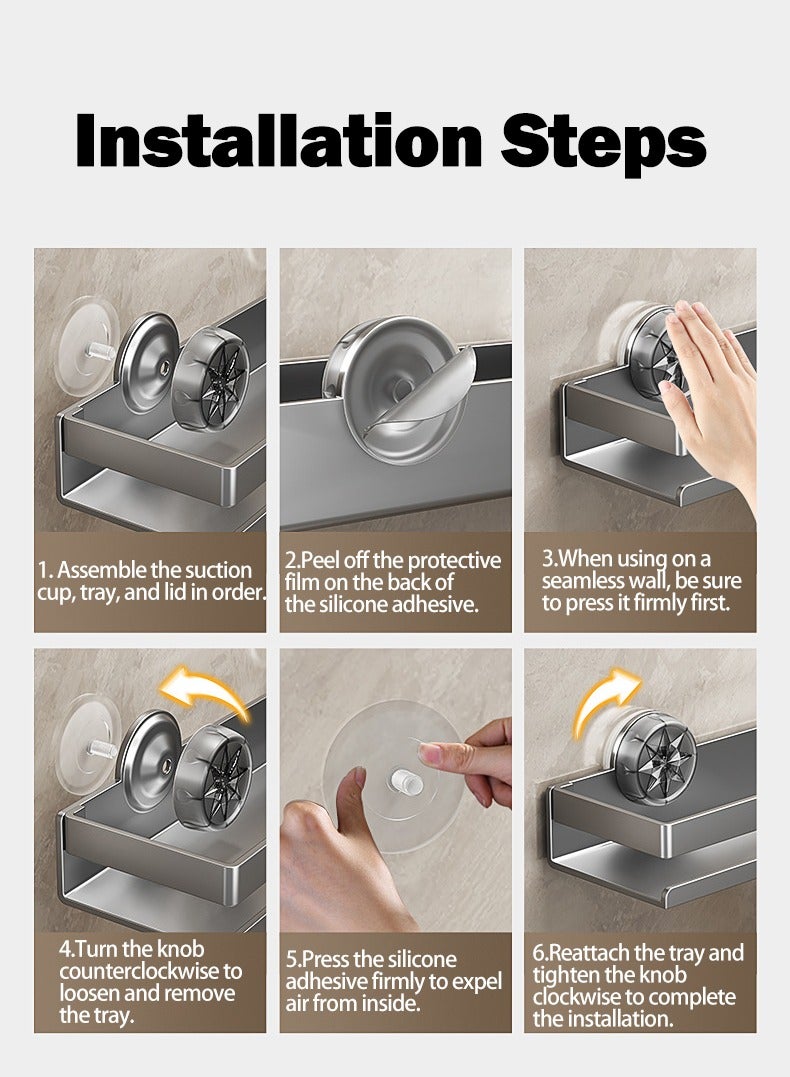 Installation Steps

1. Assemble the suction cup, tray, and lid in order.

2.Peel off the protective film on the back of the silicone adhesive.

3.When using on a seamless wall, be sure to press it firmly first.

4.Turn the knob counterclockwise to loosen and remove the tray.

5.Press the silicone adhesive firmly to expel air from inside.

6.Reattach the tray and tighten the knob clockwise to complete the installation.