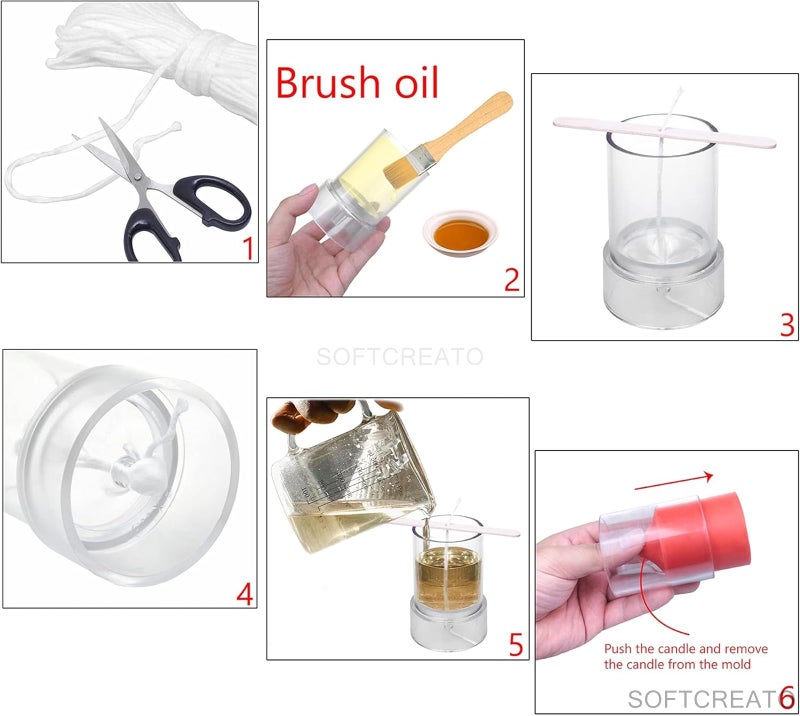 1

Brush oil

2

3

SOFTCREATO

4

5

Push the candle and remove the candle from the mold

SOFTCREATO

6