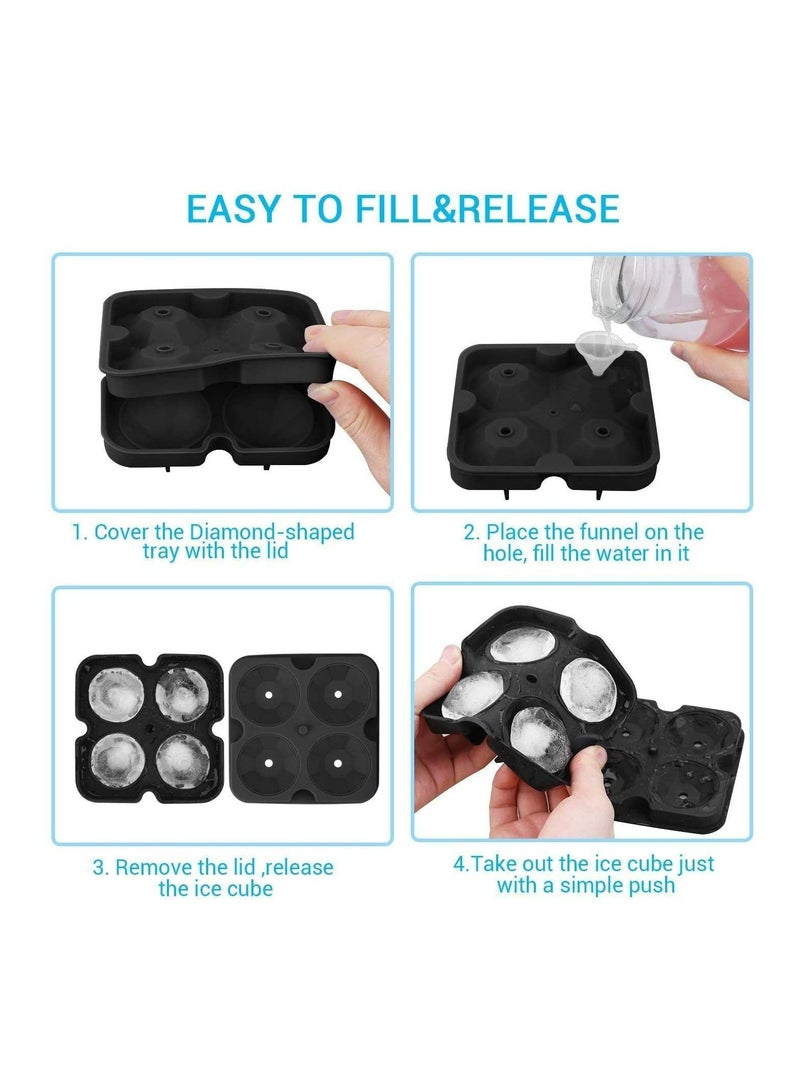 EASY TO FILL&RELEASE

1. Cover the Diamond-shaped tray with the lid

2. Place the funnel on the hole, fill the water in it

3. Remove the lid ,release the ice cube

4.Take out the ice cube just with a simple push