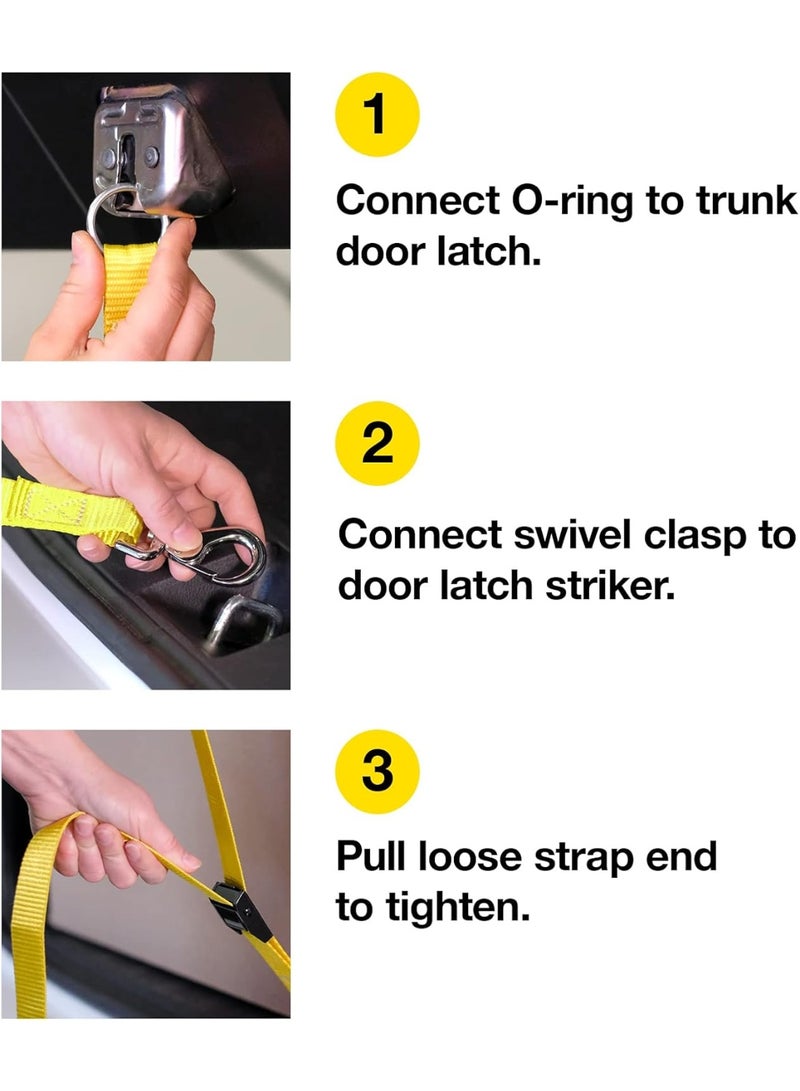 1

Connect O-ring to trunk door latch.

2

Connect swivel clasp to door latch striker.

3

Pull loose strap end to tighten.