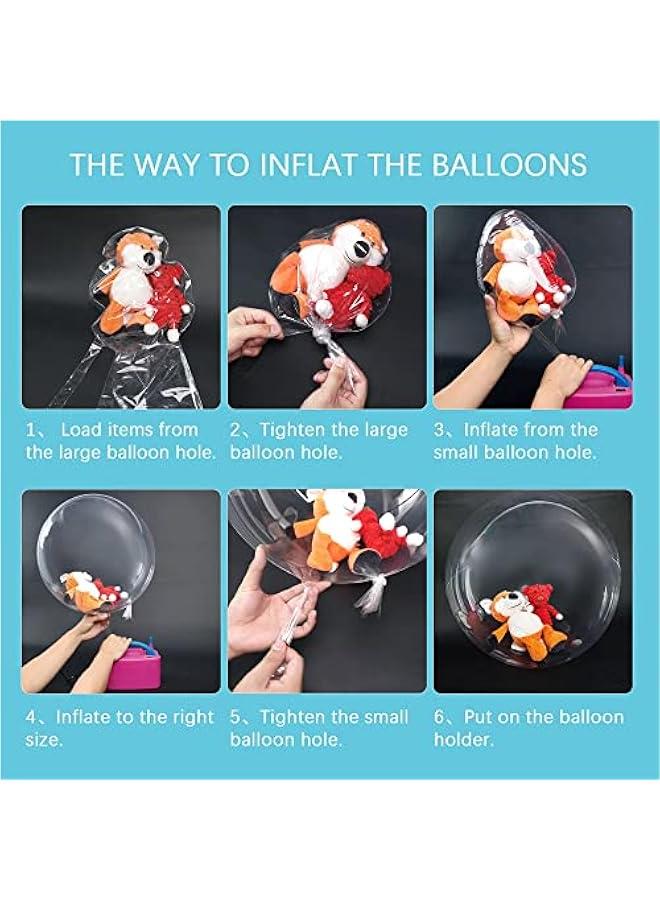 THE WAY TO INFLAT THE BALLOONS

1、 Load items from the large balloon hole.

2、Tighten the large balloon hole.

3、Inflate from the small balloon hole.

4、Inflate to the right size.

5、Tighten the small balloon hole.

6、Put on the balloon holder.