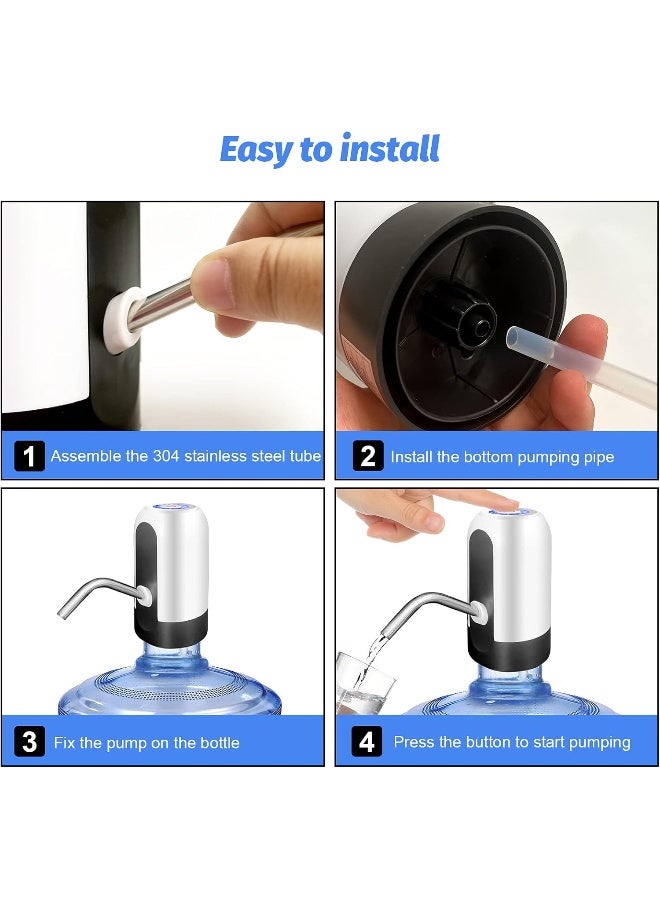 Easy to install

1 Assemble the 304 stainless steel tube

2 Install the bottom pumping pipe

3 Fix the pump on the bottle

4 Press the button to start pumping