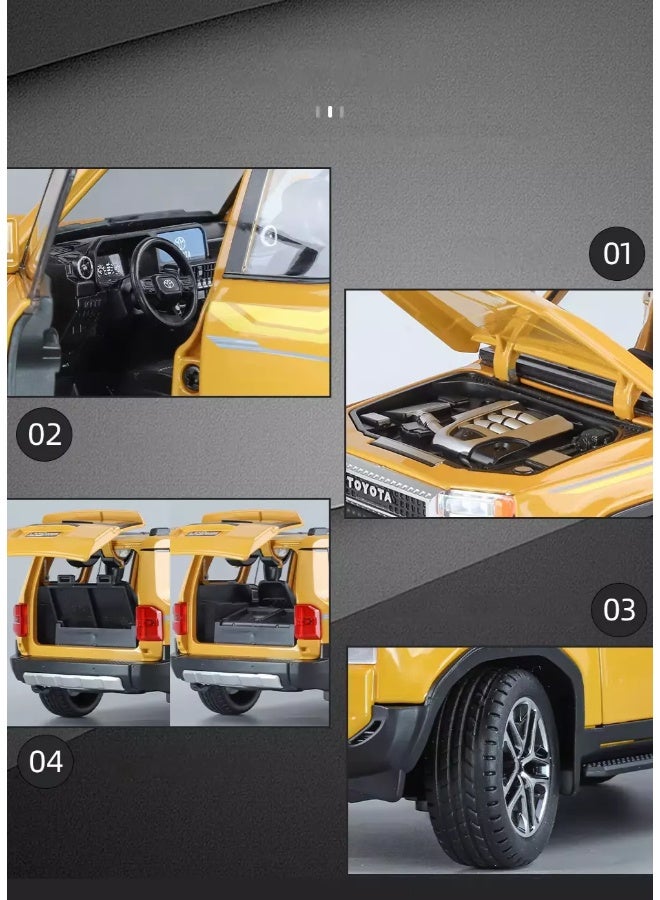 01

02

TOYOTA

03

04