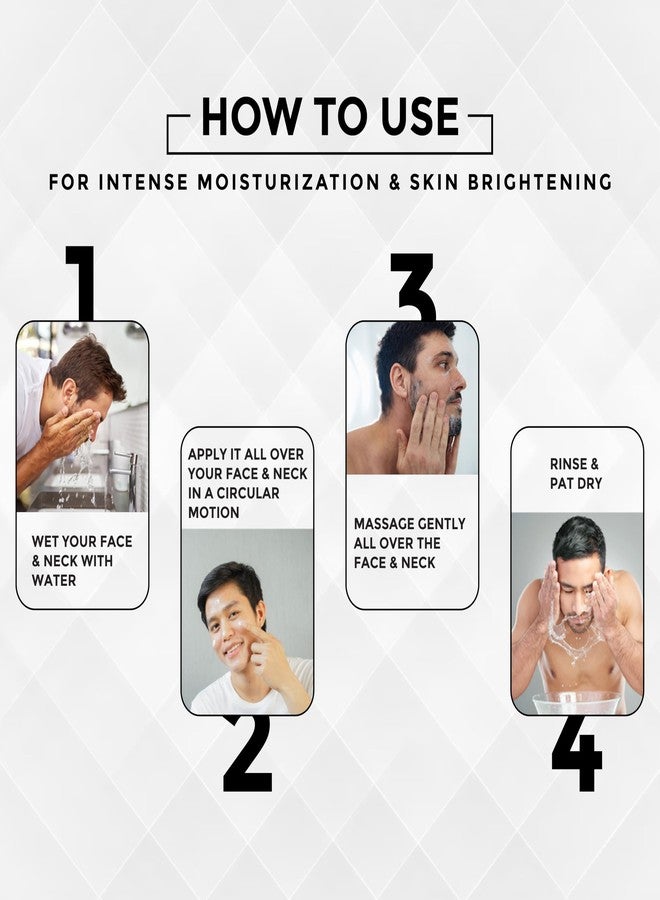 HOW TO USE

FOR INTENSE MOISTURIZATION & SKIN BRIGHTENING

1

WET YOUR FACE & NECK WITH WATER

APPLY IT ALL OVER YOUR FACE & NECK IN A CIRCULAR MOTION

2

3

MASSAGE GENTLY ALL OVER THE FACE & NECK

RINSE & PAT DRY

4