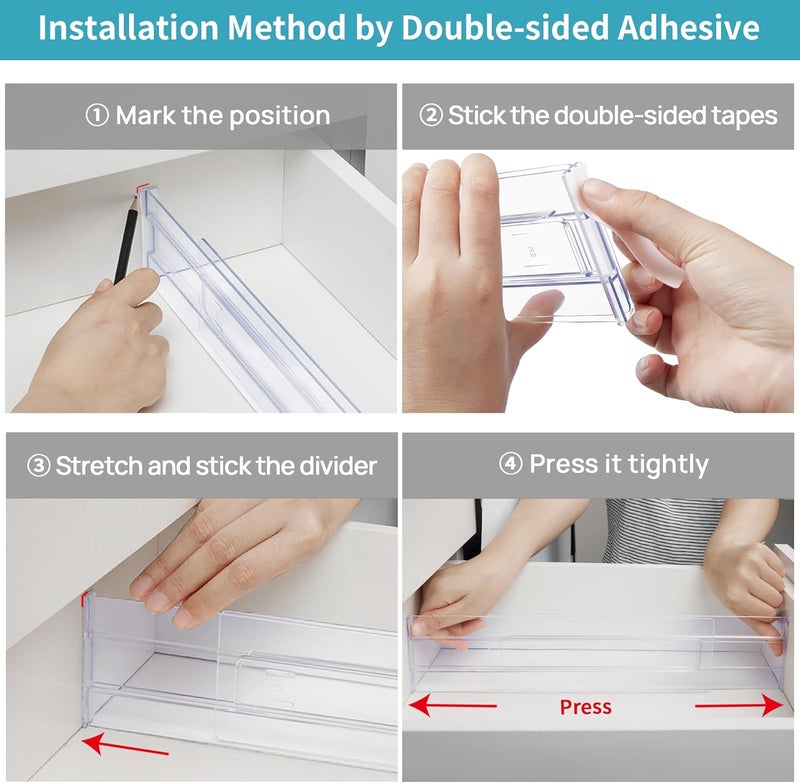 Installation Method by Double-sided Adhesive

① Mark the position

② Stick the double-sided tapes

③ Stretch and stick the divider

④ Press it tightly

Press