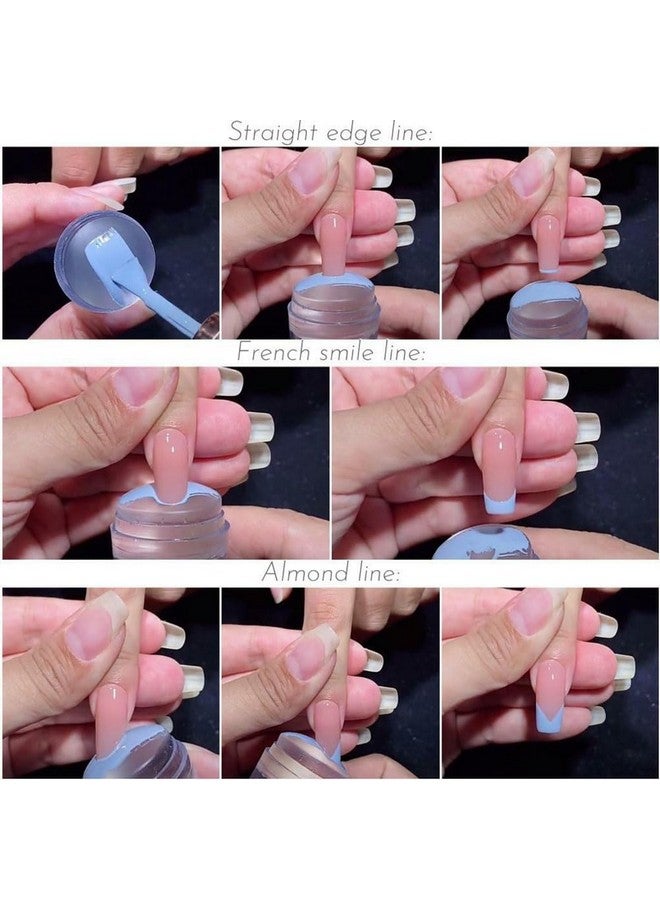 Straight edge line:

French smile line:

Almond line: