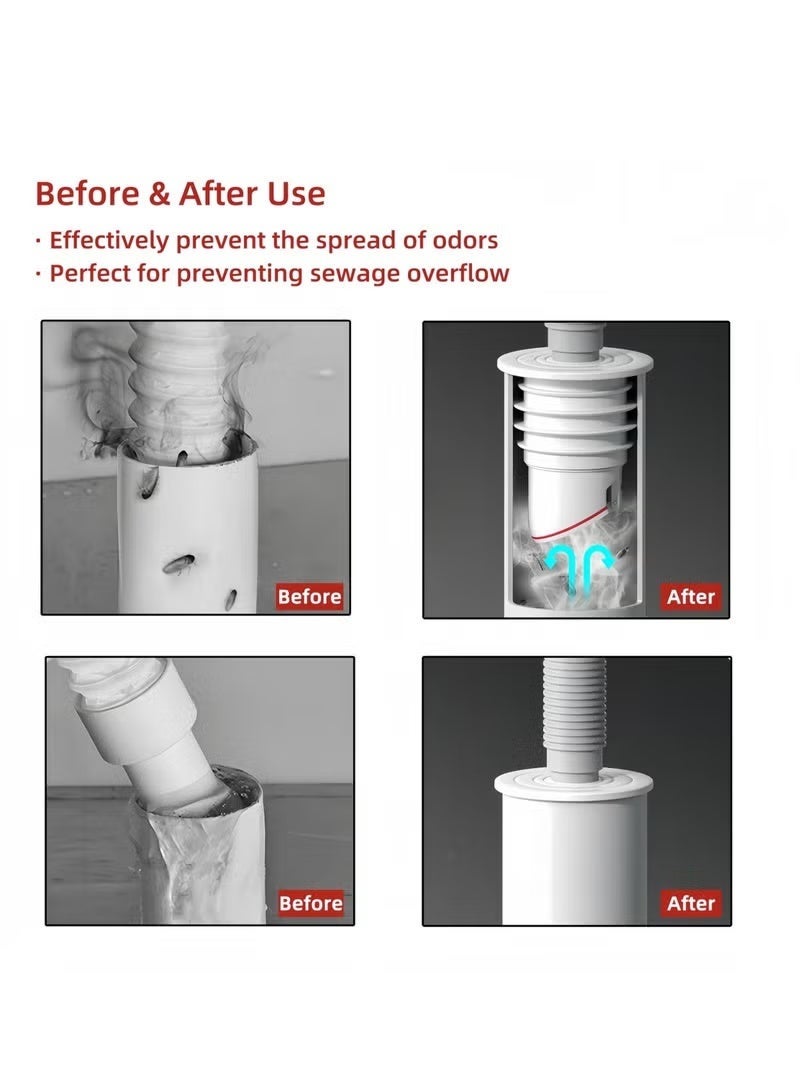 Before & After Use

· Effectively prevent the spread of odors
· Perfect for preventing sewage overflow

Before

After

Before

After